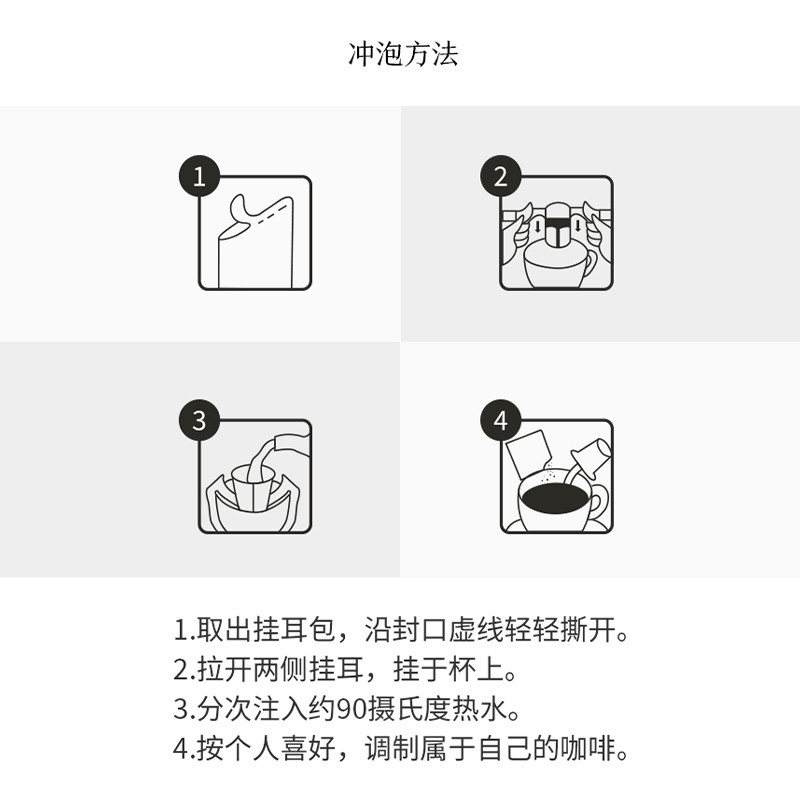 冲泡方法

1

2

3

4

1.取出挂耳包，沿封口虚线轻轻撕开。
2.拉开两侧挂耳，挂于杯上。
3.分次注入约90摄氏度热水。
4.按个人喜好，调制属于自己的咖啡。