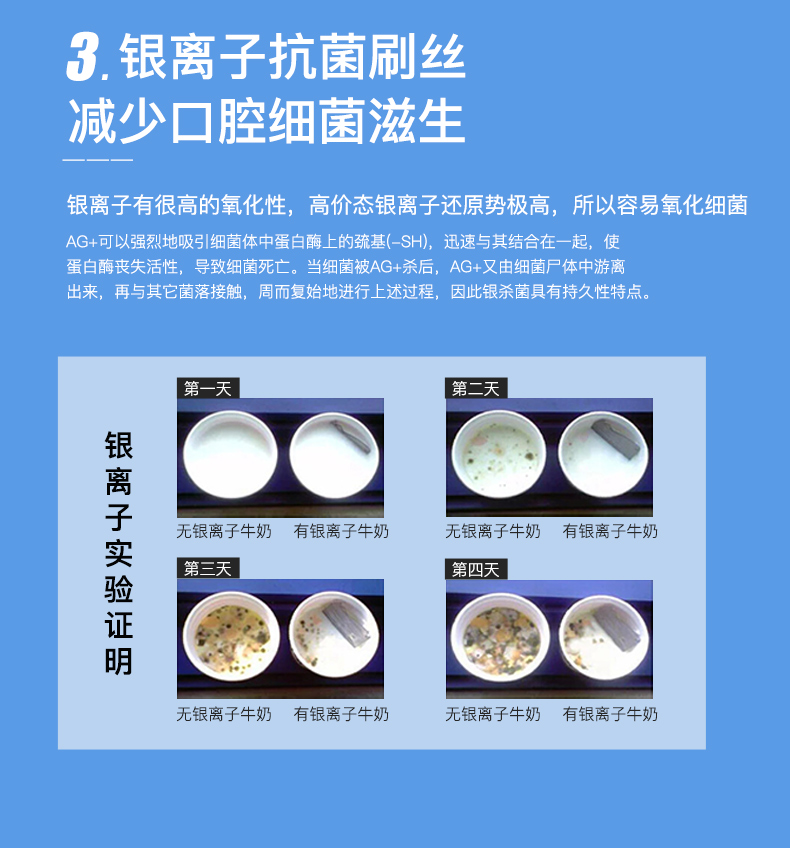 3. 银离子抗菌刷丝
减少口腔细菌滋生

银离子有很高的氧化性，高价态银离子还原势极高，所以容易氧化细菌

AG+可以强烈地吸引细菌体中蛋白酶上的巯基(-SH)，迅速与其结合在一起，使蛋白酶丧失活性，导致细菌死亡。当细菌被AG+杀后，AG+又由细菌尸体中游离出来，再与其它菌落接触，周而复始地进行上述过程，因此银杀菌具有持久性特点。

银离子实验证明

第一天
无银离子牛奶 有银离子牛奶

第二天
无银离子牛奶 有银离子牛奶

第三天
无银离子牛奶 有银离子牛奶

第四天
无银离子牛奶 有银离子牛奶