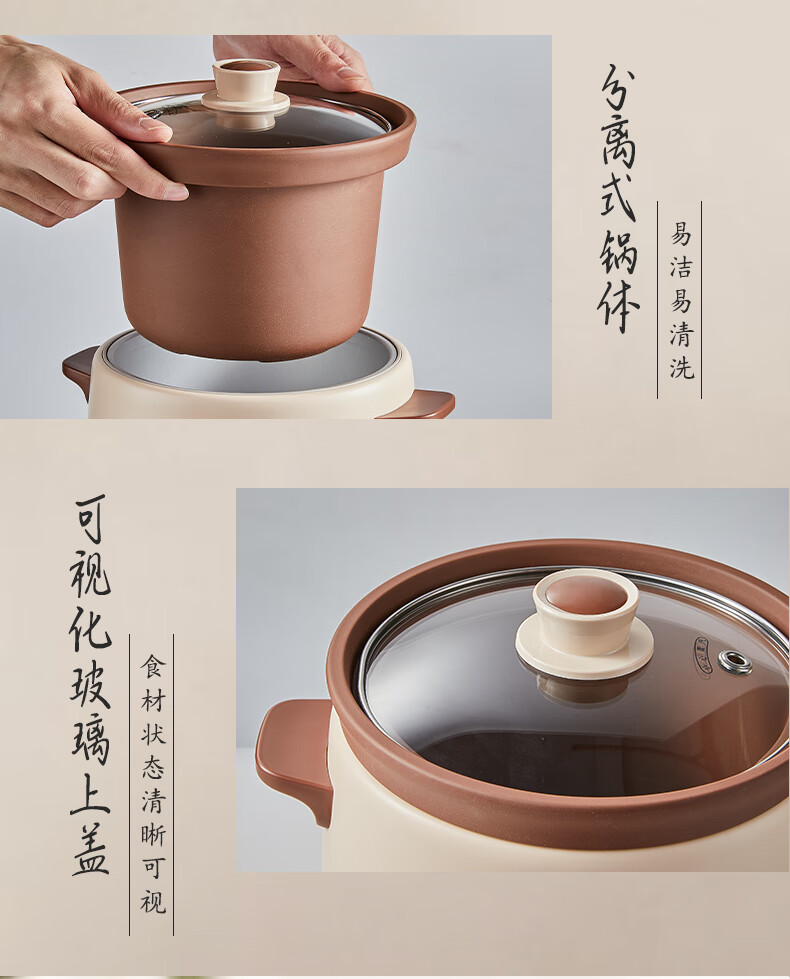 分离式锅体

易洁易清洗

可视化玻璃上盖

食材状态清晰可视