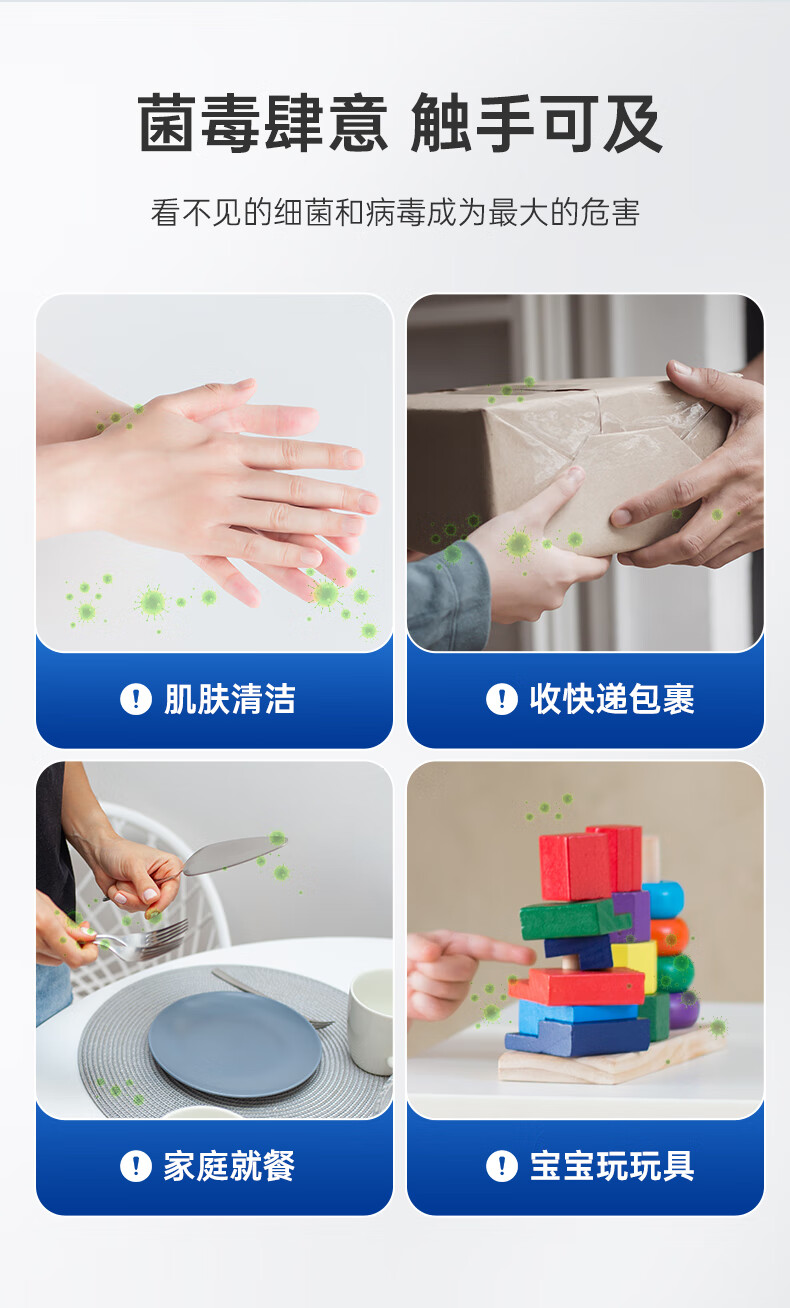 菌毒肆意 触手可及

看不见的细菌和病毒成为最大的危害

! 肌肤清洁

! 收快递包裹

! 家庭就餐

! 宝宝玩玩具