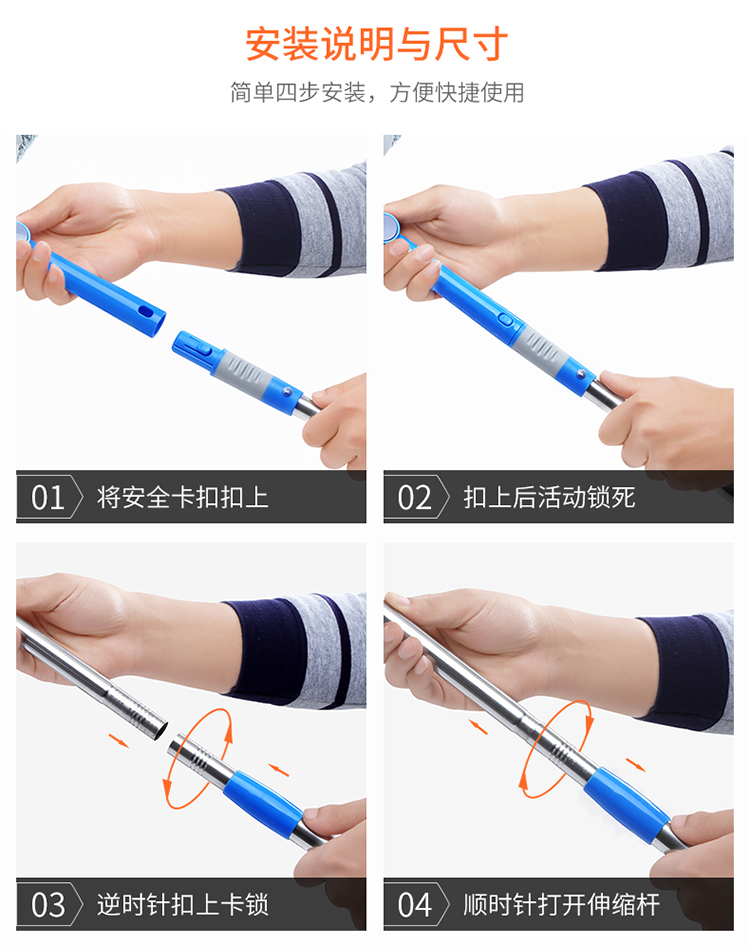 安装说明与尺寸

简单四步安装，方便快捷使用

01 将安全卡扣扣上

02 扣上后活动锁死

03 逆时针扣上卡锁

04 顺时针打开伸缩杆