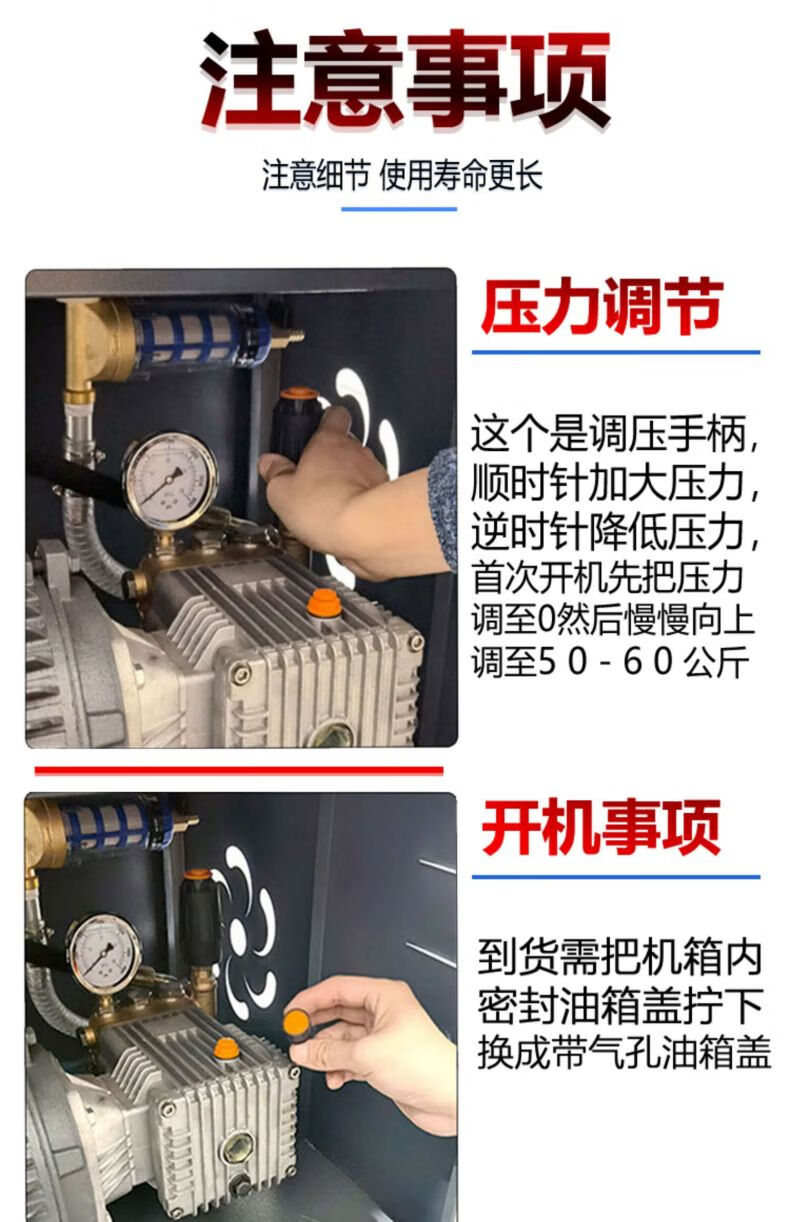 注意事项

注意细节 使用寿命更长

压力调节

这个是调压手柄，顺时针加大压力，逆时针降低压力，首次开机先把压力调至0然后慢慢向上调至5 0 - 6 0 公斤

开机事项

到货需把机箱内密封油箱盖拧下换成带气孔油箱盖