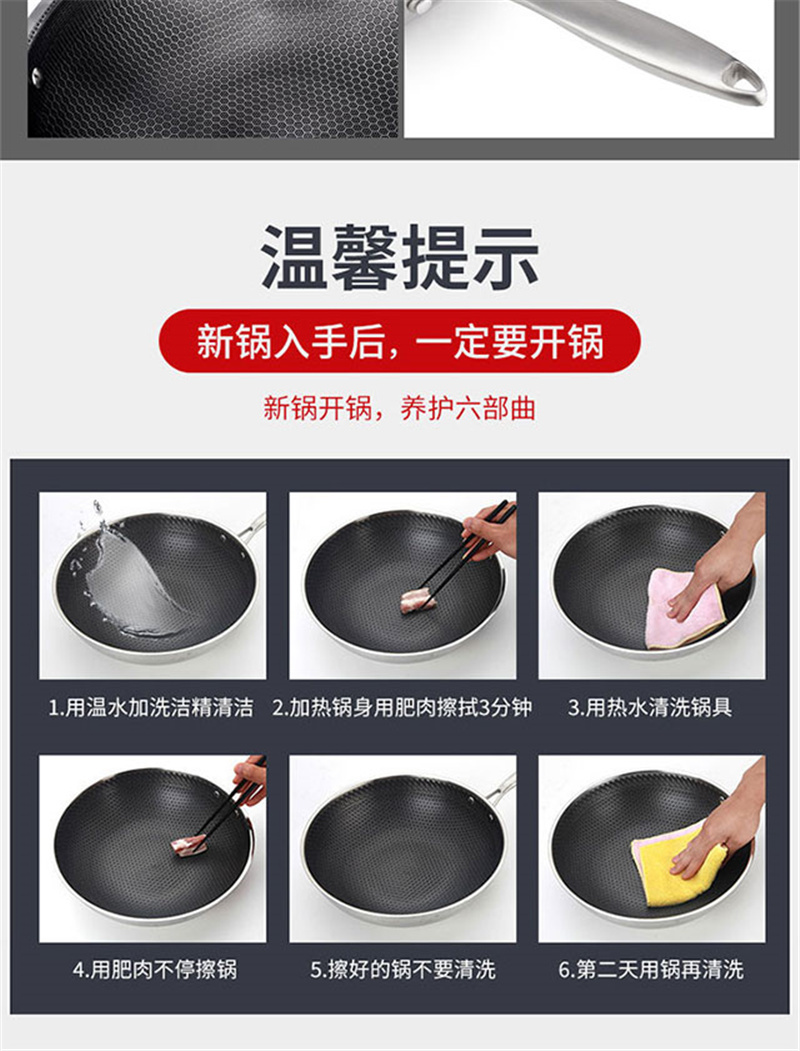 温馨提示

新锅入手后，一定要开锅

新锅开锅，养护六部曲

1.用温水加洗洁精清洁

2.加热锅身用肥肉擦拭3分钟

3.用热水清洗锅具

4.用肥肉不停擦锅

5.擦好的锅不要清洗

6.第二天用锅再清洗