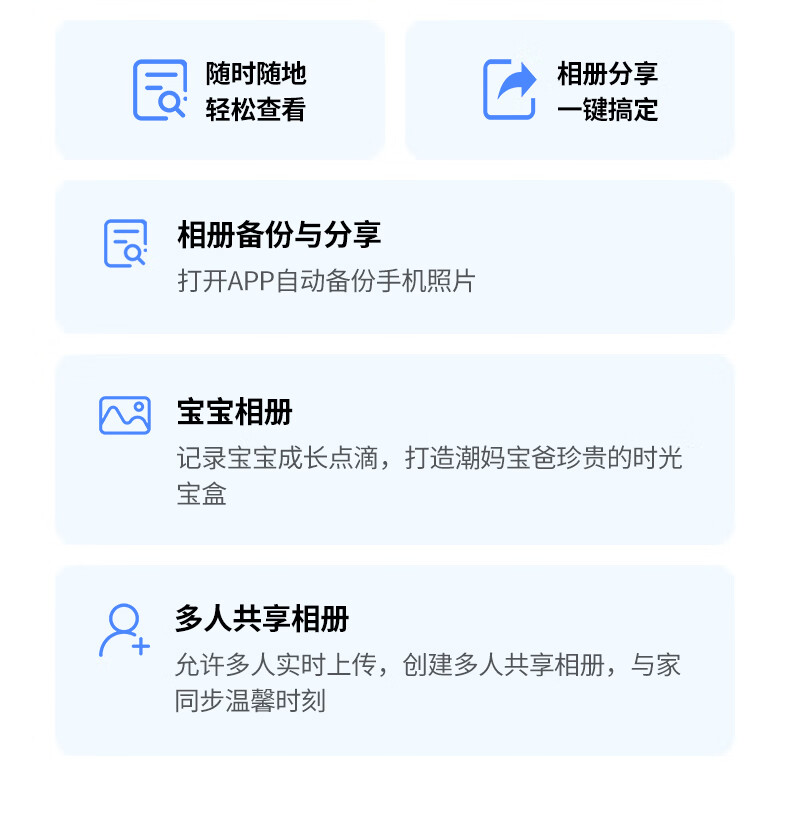 随时随地
轻松查看

相册分享
一键搞定

相册备份与分享

打开APP自动备份手机照片

宝宝相册

记录宝宝成长点滴，打造潮妈宝爸珍贵的时光宝盒

多人共享相册

允许多人实时上传，创建多人共享相册，与家同步温馨时刻