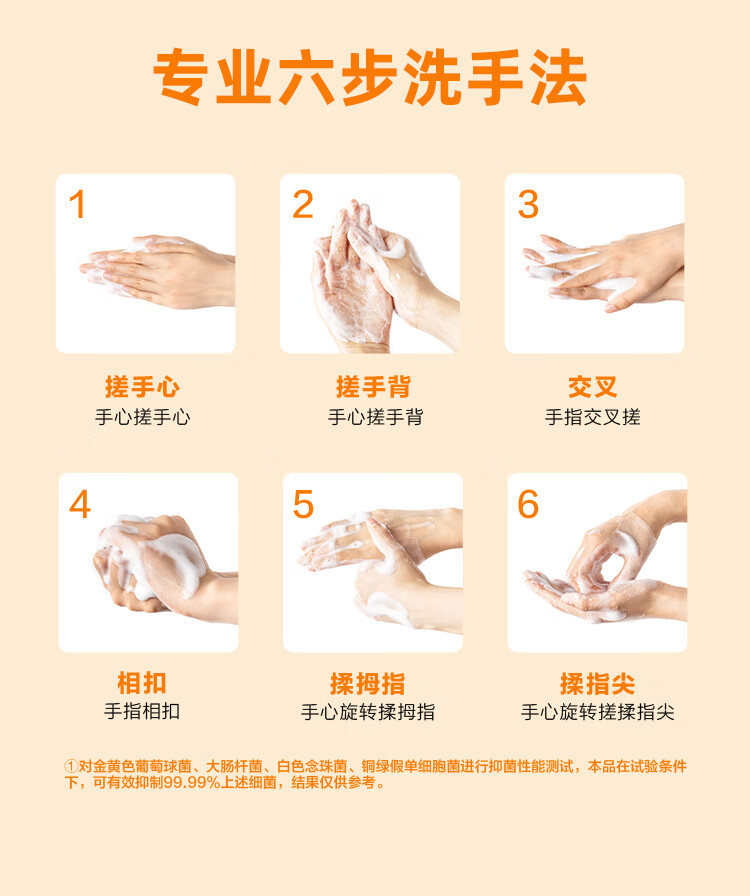 专业六步洗手法

1
搓手心
手心搓手心

2
搓手背
手心搓手背

3
交叉
手指交叉搓

4
相扣
手指相扣

5
揉拇指
手心旋转揉拇指

6
揉指尖
手心旋转搓揉指尖

①对金黄色葡萄球菌、大肠杆菌、白色念珠菌、铜绿假单细胞菌进行抑菌性能测试，本品在试验条件下，可有效抑制99.99%上述细菌，结果仅供参考。