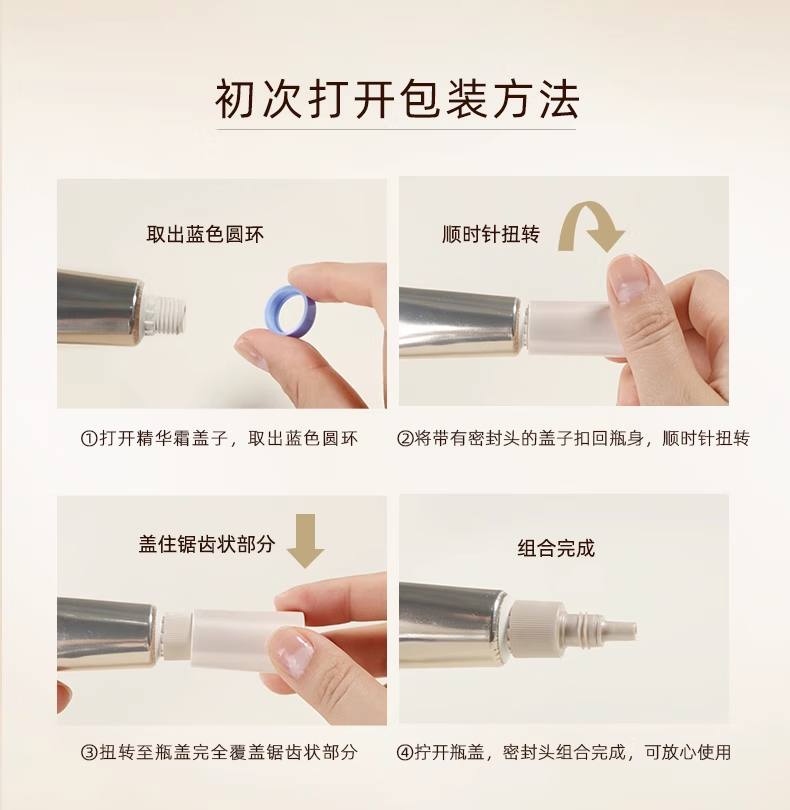 初次打开包装方法

取出蓝色圆环

①打开精华霜盖子，取出蓝色圆环

顺时针扭转

②将带有密封头的盖子扣回瓶身，顺时针扭转

盖住锯齿状部分

③扭转至瓶盖完全覆盖锯齿状部分

组合完成

④拧开瓶盖，密封头组合完成，可放心使用