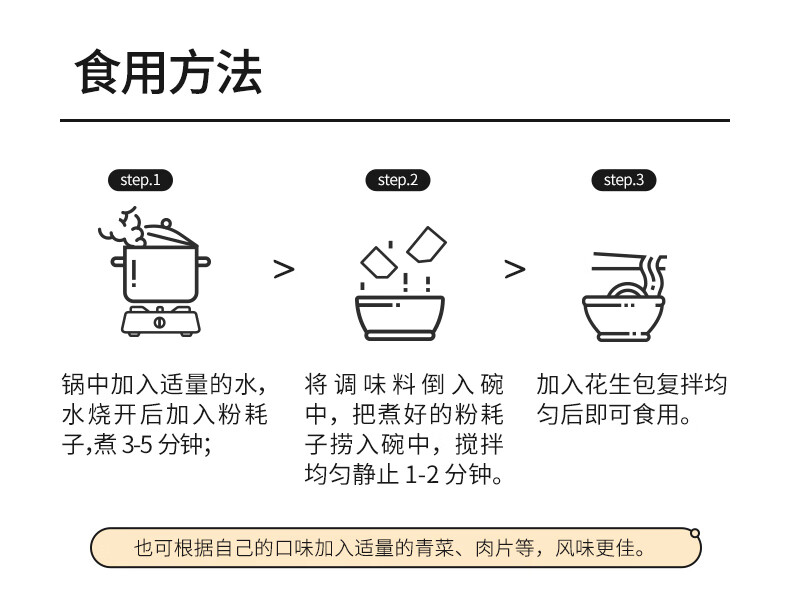 食用方法

step.1

锅中加入适量的水，水烧开后加入粉耗子,煮 3-5 分钟;

>

step.2

将调味料倒入碗中，把煮好的粉耗子捞入碗中，搅拌均匀静止 1-2 分钟。

>

step.3

加入花生包复拌均匀后即可食用。

也可根据自己的口味加入适量的青菜、肉片等，风味更佳。