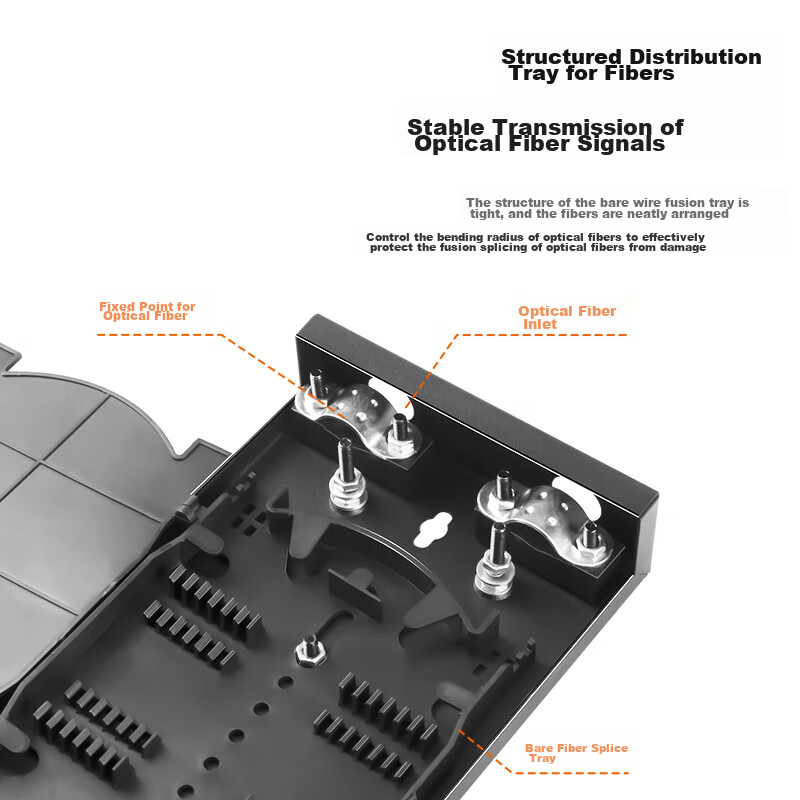 Structured Distribution Tray for Fibers

Stable Transmission of Optical Fiber Signals

The structure of the bare wire fusion tray is tight, and the fibers are neatly arranged

Control the bending radius of optical fibers to effectively protect the fusion splicing of optical fibers from damage

Fixed Point for Optical Fiber

Optical Fiber Inlet

Bare Fiber Splice Tray