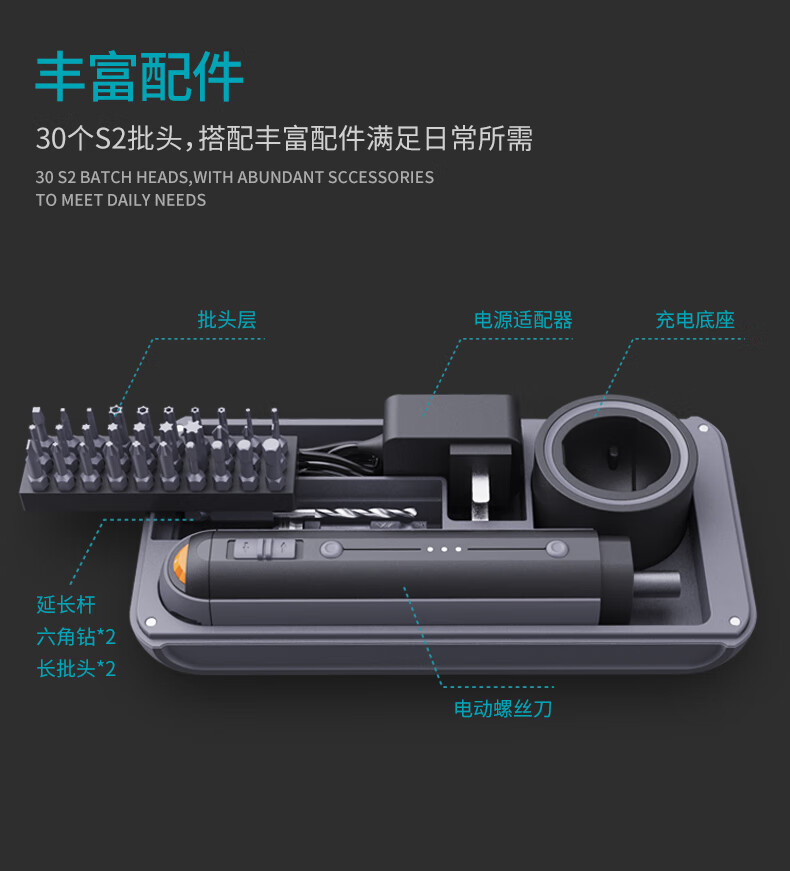 丰富配件

30个S2批头，搭配丰富配件满足日常所需

30 S2 BATCH HEADS,WITH ABUNDANT SCCESSORIES TO MEET DAILY NEEDS

批头层

电源适配器

充电底座

延长杆
六角钻*2
长批头*2

电动螺丝刀