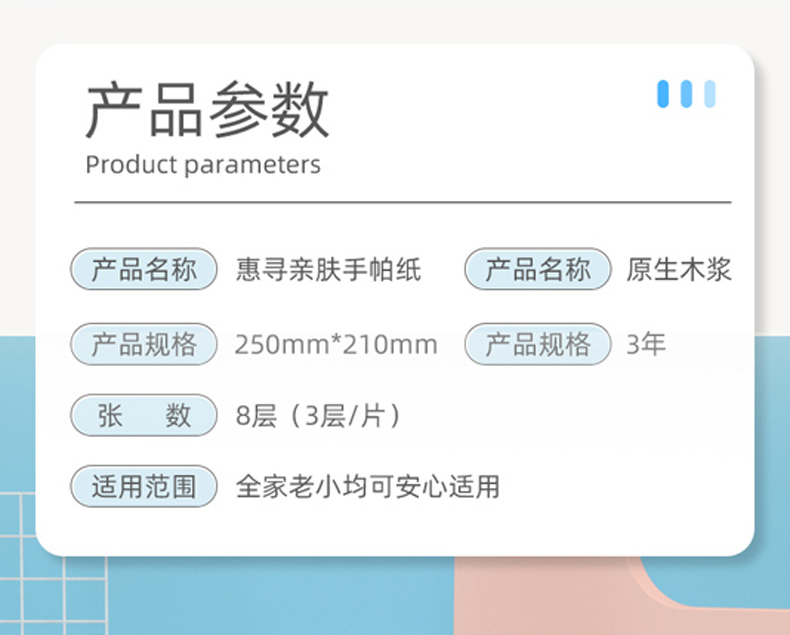 产品参数
Product parameters

产品名称 惠寻亲肤手帕纸 产品名称 原生木浆

产品规格 250mm*210mm 产品规格 3年

张 数 8层（3层/片）

适用范围 全家老小均可安心适用