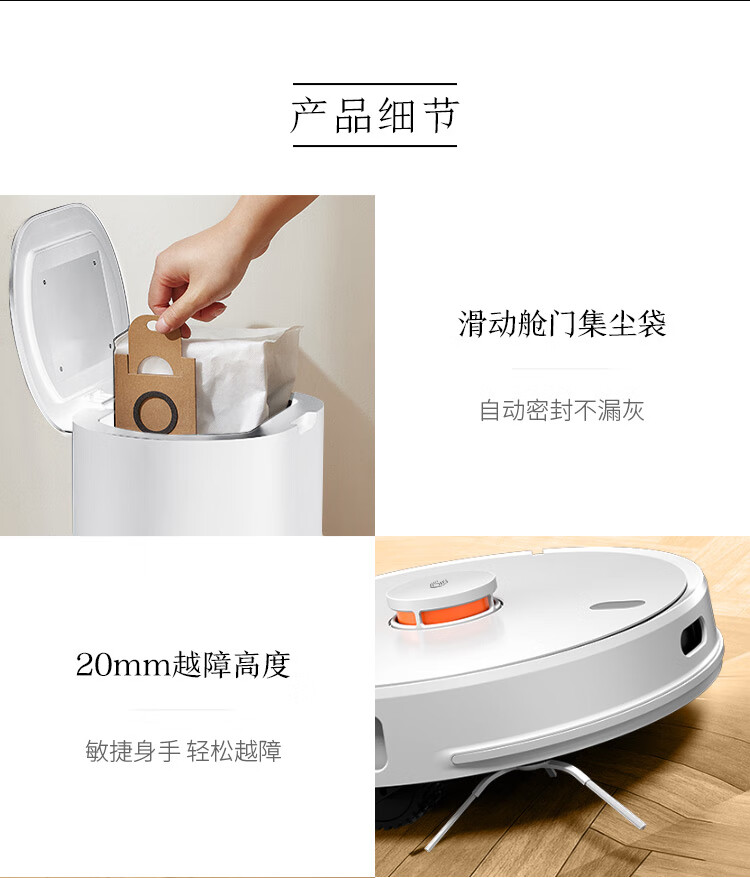 产品细节

滑动舱门集尘袋

自动密封不漏灰

20mm越障高度

敏捷身手 轻松越障