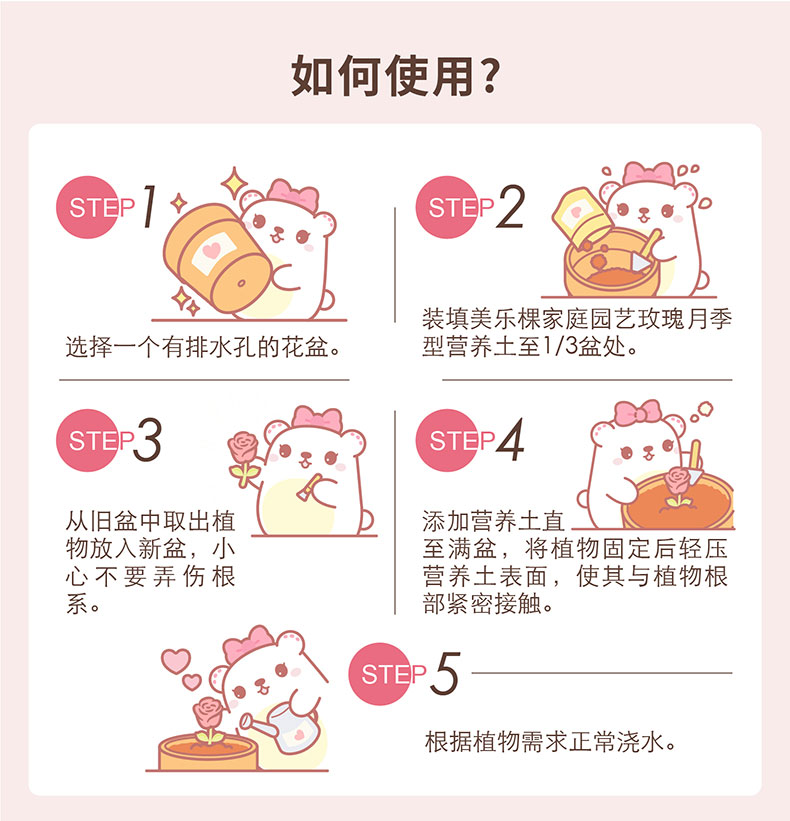 如何使用？

STEP 1

选择一个有排水孔的花盆。

STEP 2

装填美乐棵家庭园艺玫瑰月季型营养土至1/3盆处。

STEP 3

从旧盆中取出植物放入新盆，小心不要弄伤根系。

STEP 4

添加营养土直至满盆，将植物固定后轻压营养土表面，使其与植物根部紧密接触。

STEP 5

根据植物需求正常浇水。