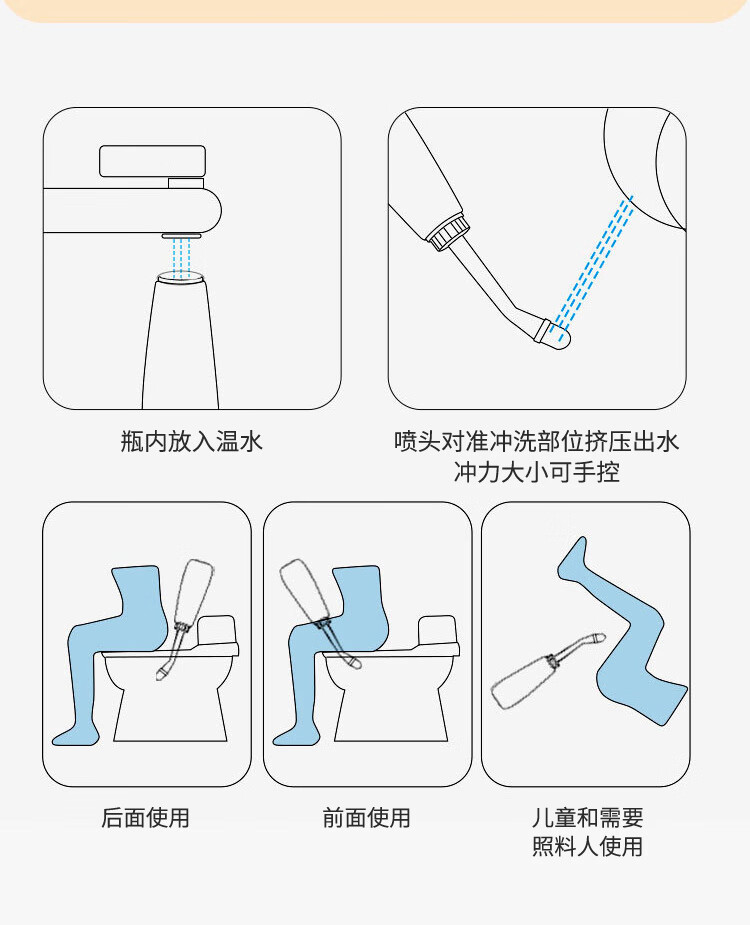 瓶内放入温水

喷头对准冲洗部位挤压出水
冲力大小可手控

后面使用

前面使用

儿童和需要
照料人使用