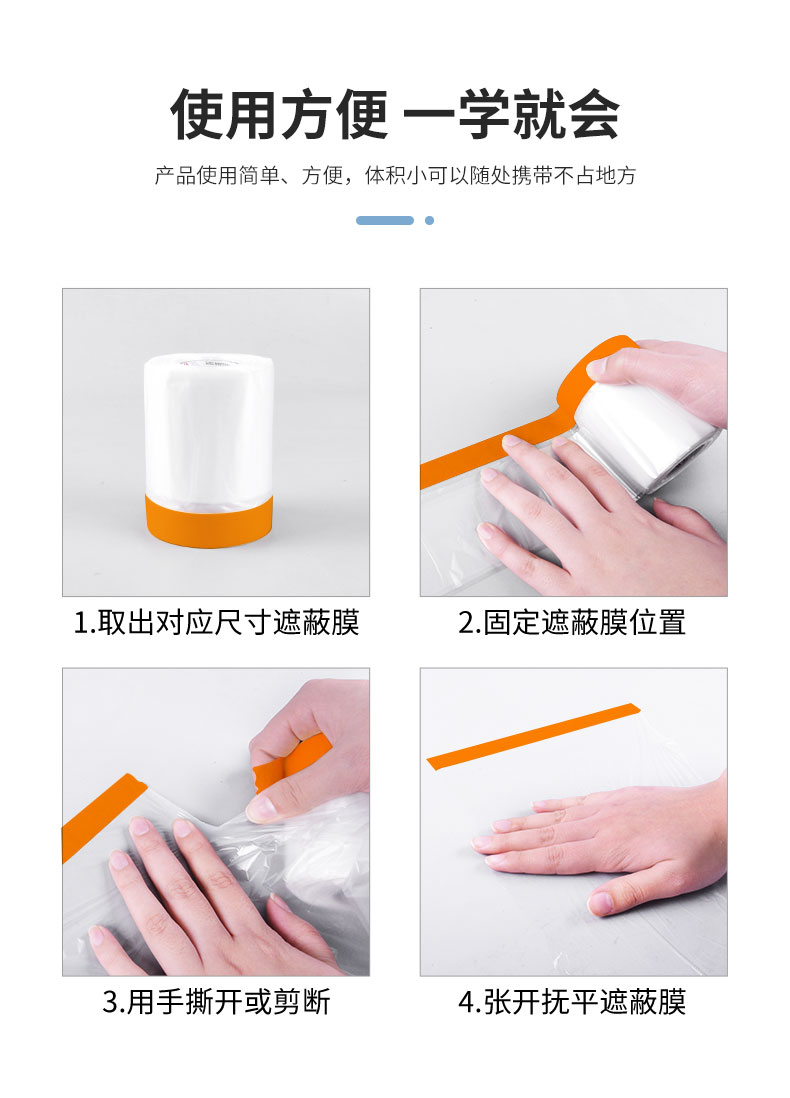 使用方便 一学就会

产品使用简单、方便，体积小可以随处携带不占地方

1.取出对应尺寸遮蔽膜

2.固定遮蔽膜位置

3.用手撕开或剪断

4.张开抚平遮蔽膜