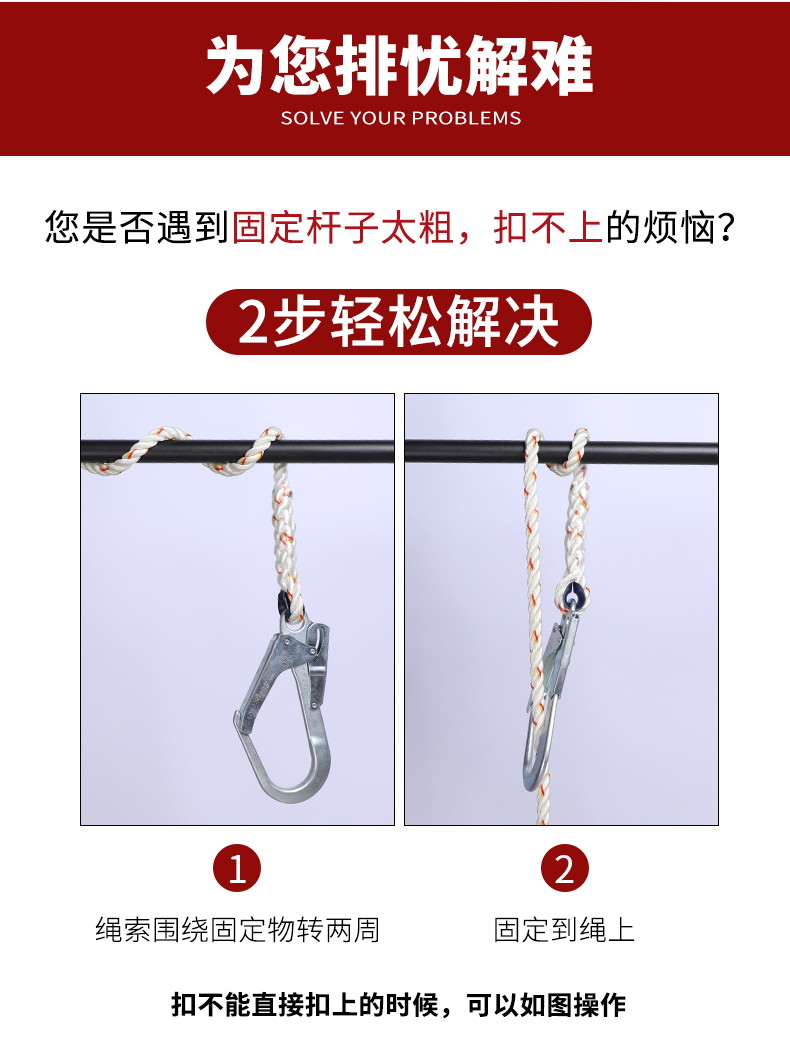 为您排忧解难
SOLVE YOUR PROBLEMS

您是否遇到固定杆子太粗，扣不上的烦恼？

2步轻松解决

1
绳索围绕固定物转两周

2
固定到绳上

扣不能直接扣上的时候，可以如图操作