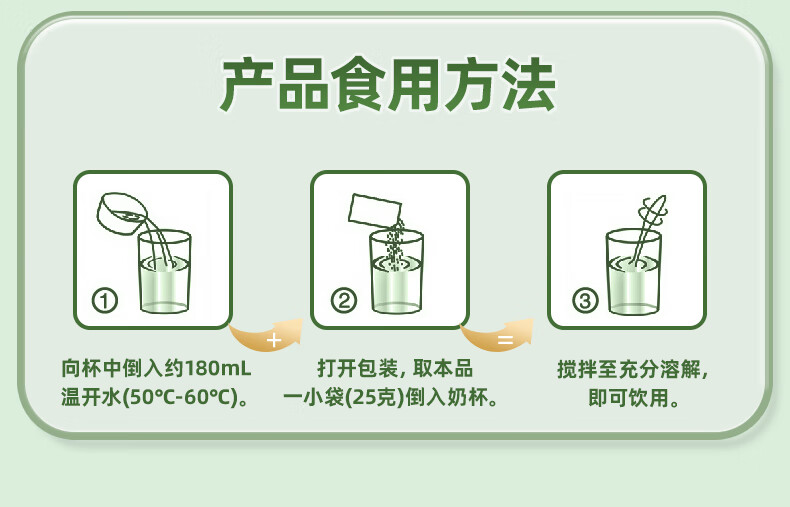 产品食用方法

①

+

②

=

③

向杯中倒入约180mL温开水(50℃-60℃)。

打开包装，取本品一小袋(25克)倒入奶杯。

搅拌至充分溶解，即可饮用。