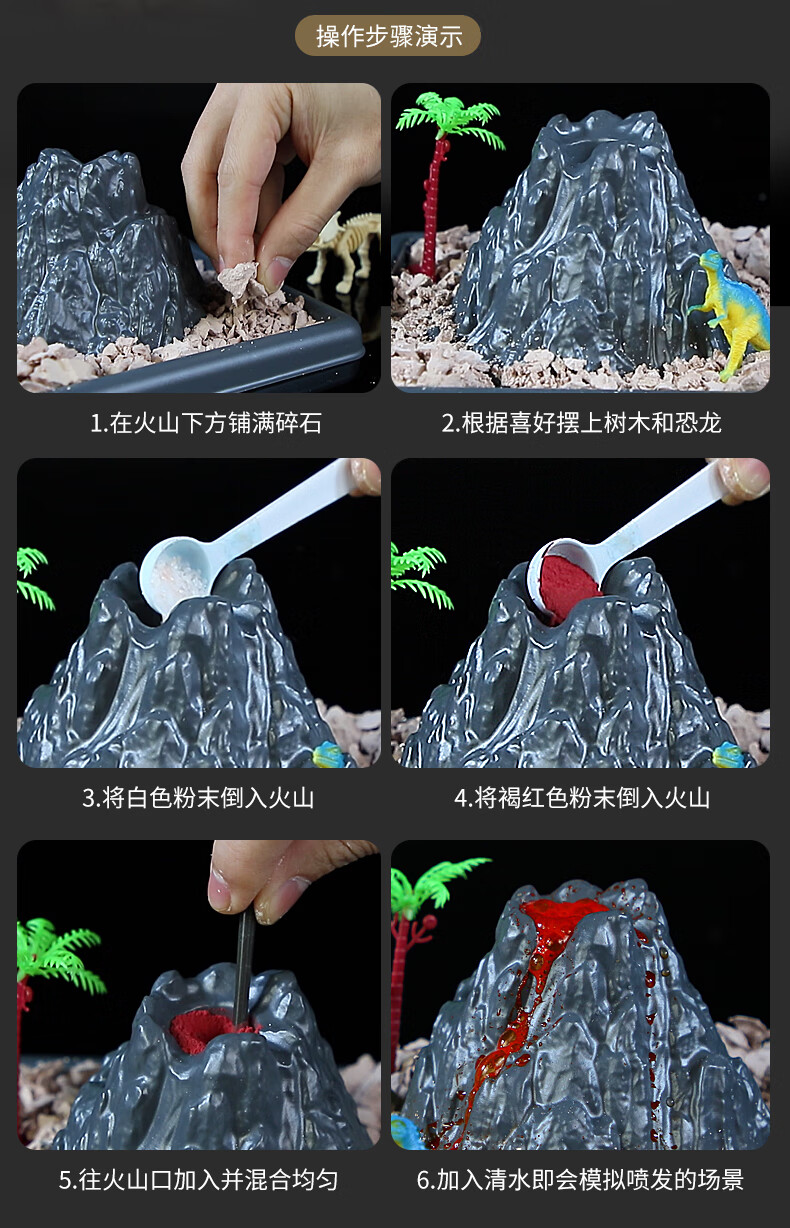 操作步骤演示

1.在火山下方铺满碎石

2.根据喜好摆上树木和恐龙

3.将白色粉末倒入火山

4.将褐红色粉末倒入火山

5.往火山口加入并混合均匀

6.加入清水即会模拟喷发的场景