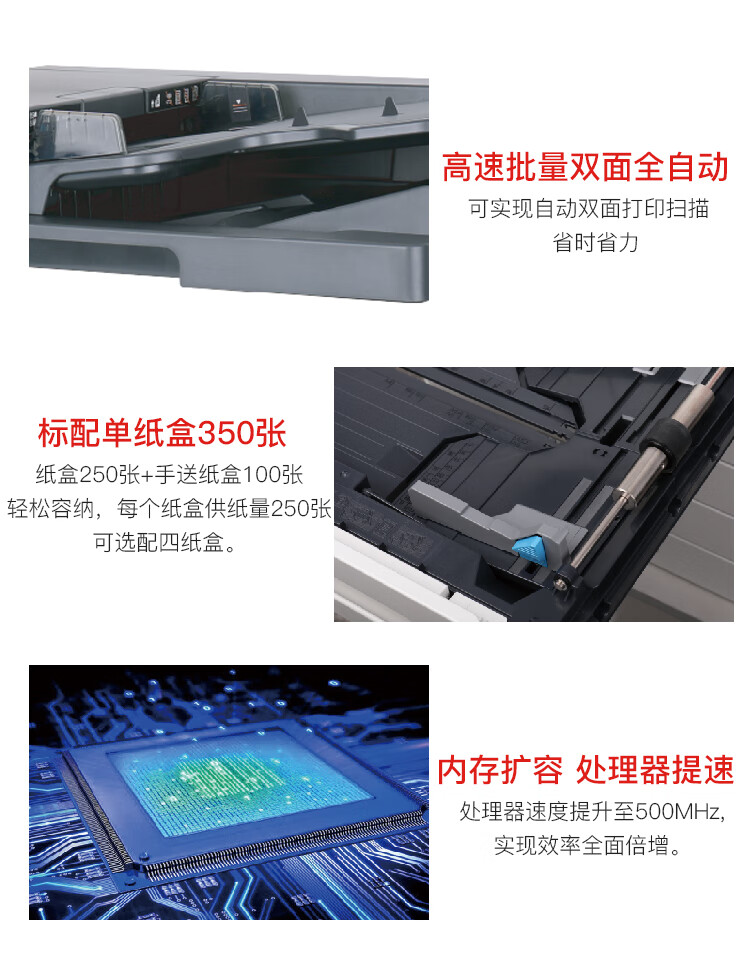 高速批量双面全自动
可实现自动双面打印扫描
省时省力

标配单纸盒350张
纸盒250张+手送纸盒100张
轻松容纳，每个纸盒供纸量250张
可选配四纸盒。

内存扩容 处理器提速
处理器速度提升至500MHz，
实现效率全面倍增。