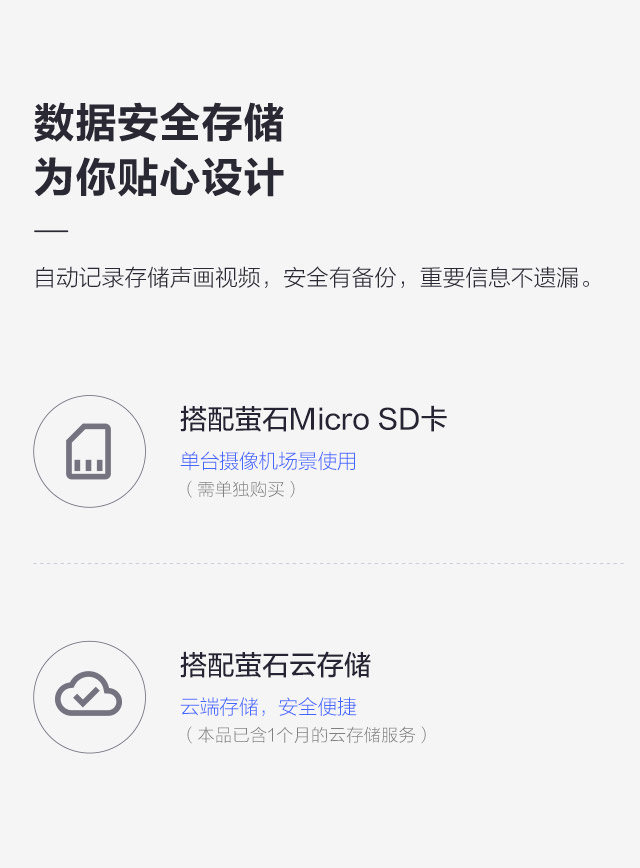 数据安全存储
为你贴心设计

自动记录存储声画视频，安全有备份，重要信息不遗漏。

搭配萤石Micro SD卡
单台摄像机场景使用
（需单独购买）

搭配萤石云存储
云端存储，安全便捷
（本品已含1个月的云存储服务）