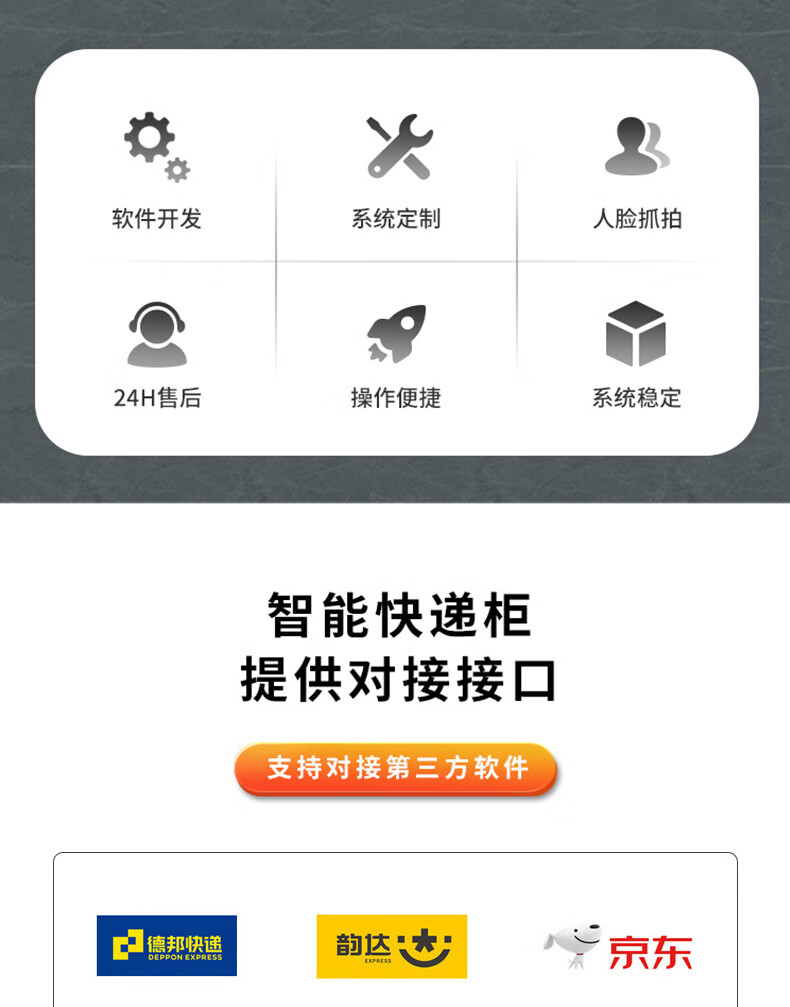 软件开发

系统定制

人脸抓拍

24H售后

操作便捷

系统稳定

智能快递柜
提供对接接口

支持对接第三方软件

德邦快递
DEPPON EXPRESS

韵达
EXPRESS

京东