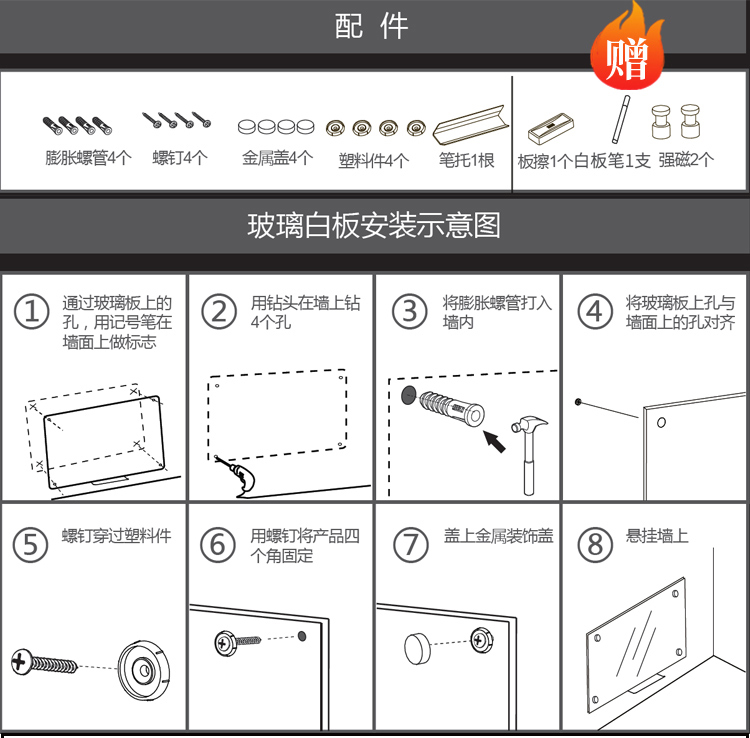 配 件

赠

膨胀螺管4个 螺钉4个 金属盖4个 塑料件4个 笔托1根

板擦1个 白板笔1支 强磁2个

玻璃白板安装示意图

① 通过玻璃板上的孔，用记号笔在墙面上做标志

② 用钻头在墙上钻4个孔

③ 将膨胀螺管打入墙内

④ 将玻璃板上孔与墙面上的孔对齐

⑤ 螺钉穿过塑料件

⑥ 用螺钉将产品四个角固定

⑦ 盖上金属装饰盖

⑧ 悬挂墙上