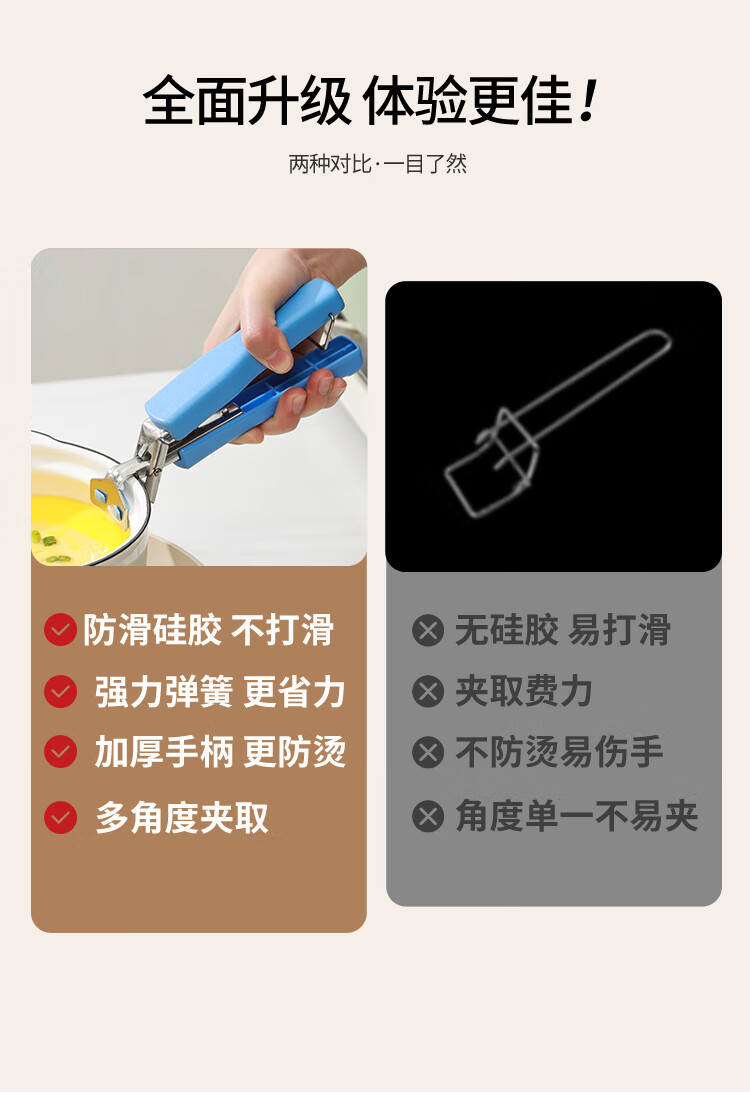 全面升级 体验更佳！

两种对比·一目了然

防滑硅胶 不打滑

强力弹簧 更省力

加厚手柄 更防烫

多角度夹取

无硅胶 易打滑

夹取费力

不防烫易伤手

角度单一不易夹