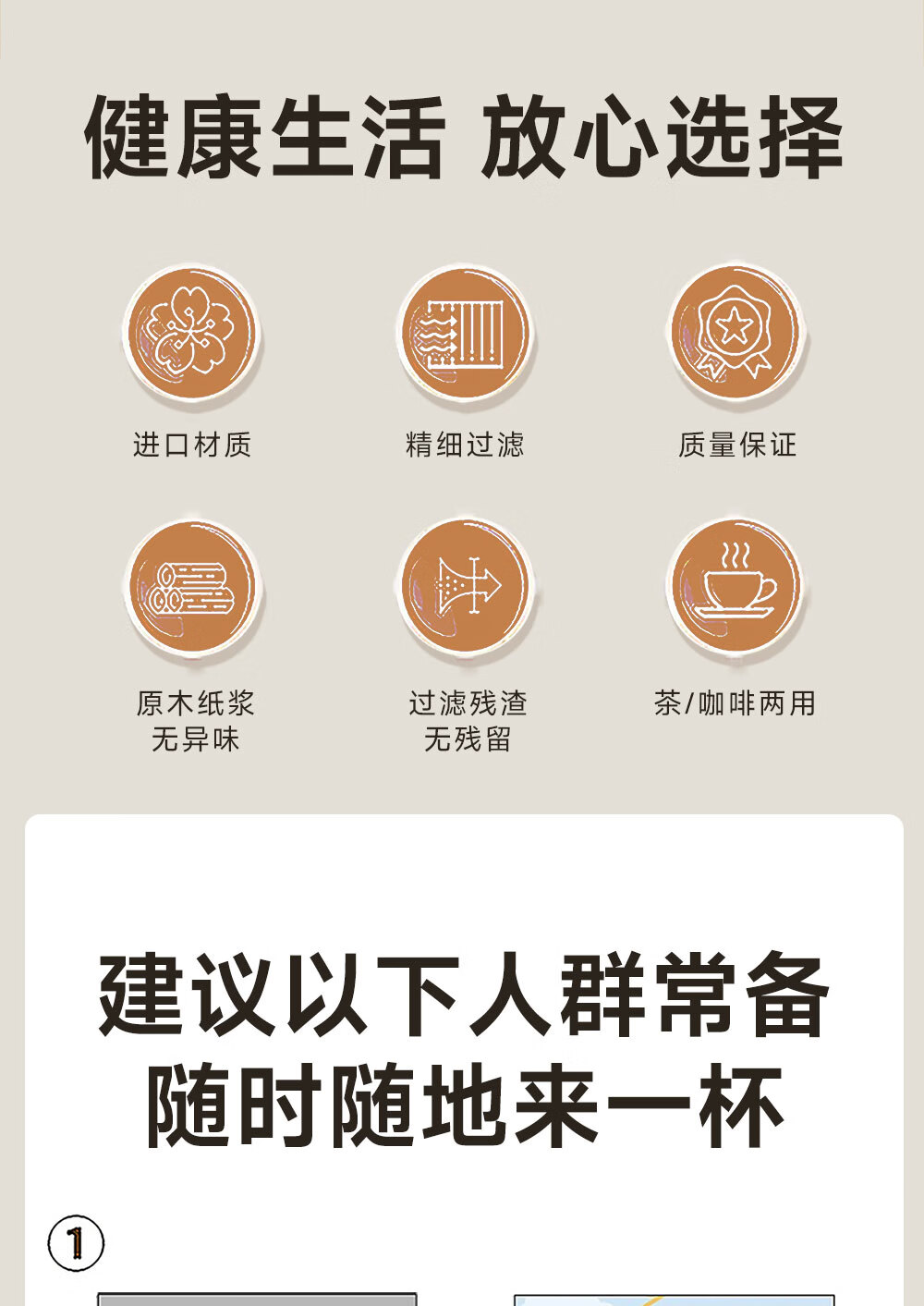 健康生活 放心选择

进口材质

精细过滤

质量保证

原木纸浆
无异味

过滤残渣
无残留

茶/咖啡两用

建议以下人群常备
随时随地来一杯

①