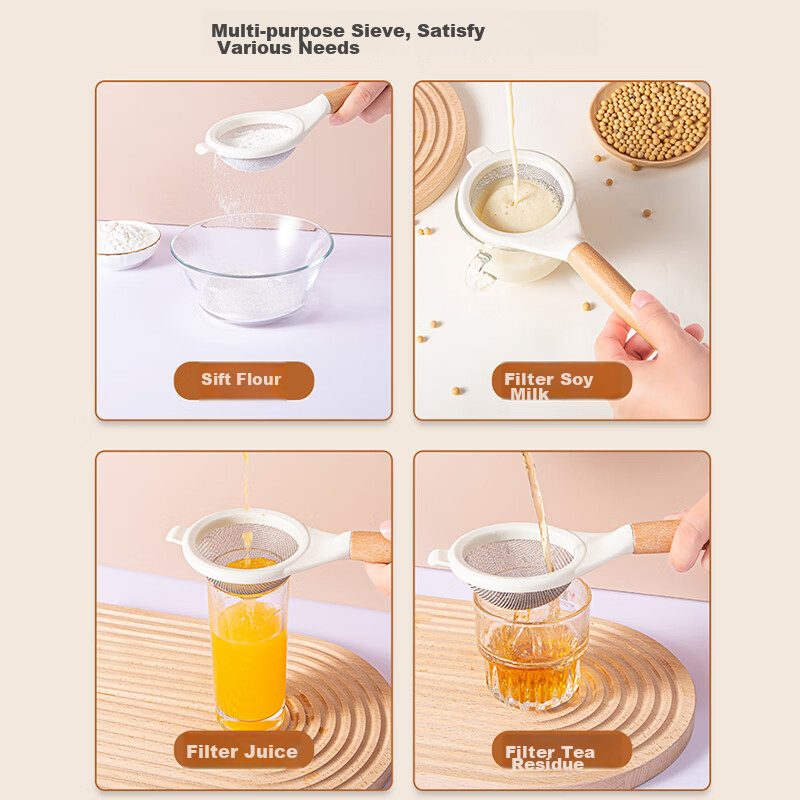 Multi-purpose Sieve, Satisfy Various Needs

Sift Flour

Filter Soy Milk

Filter Juice

Filter Tea Residue