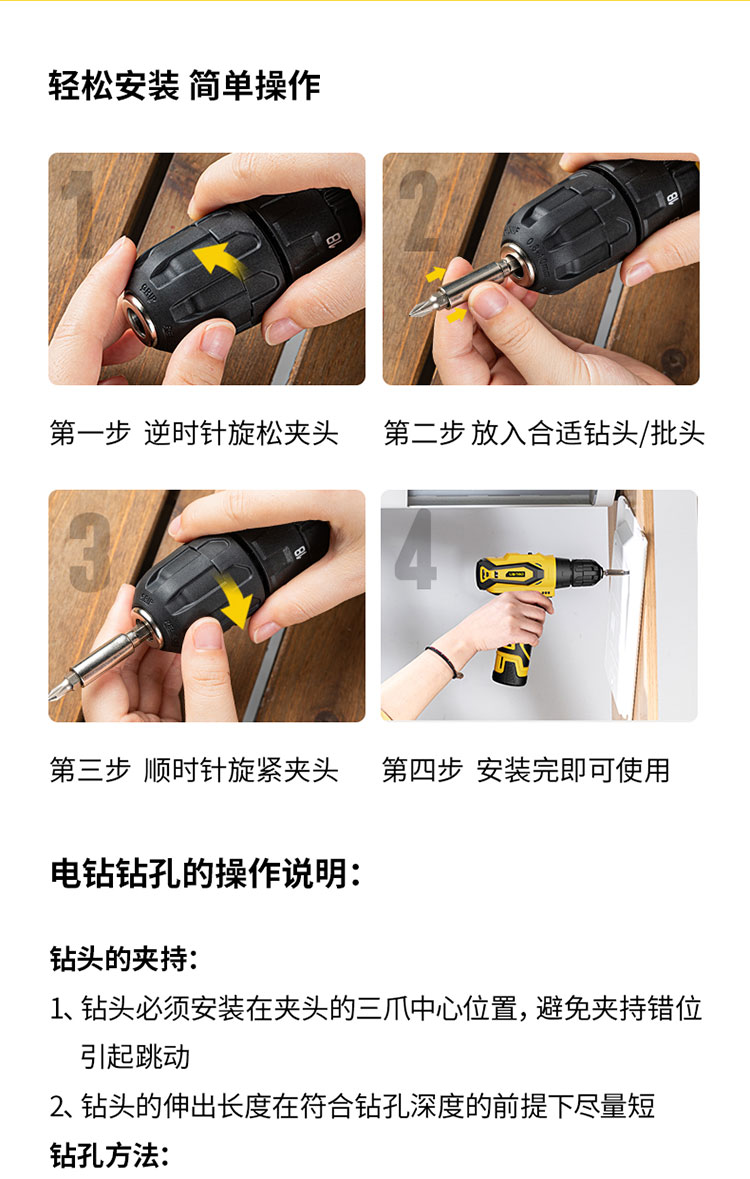 轻松安装 简单操作

1

第一步 逆时针旋松夹头

2

第二步 放入合适钻头/批头

3

第三步 顺时针旋紧夹头

4

第四步 安装完即可使用

电钻钻孔的操作说明：

钻头的夹持：

1、钻头必须安装在夹头的三爪中心位置，避免夹持错位引起跳动

2、钻头的伸出长度在符合钻孔深度的前提下尽量短

钻孔方法：