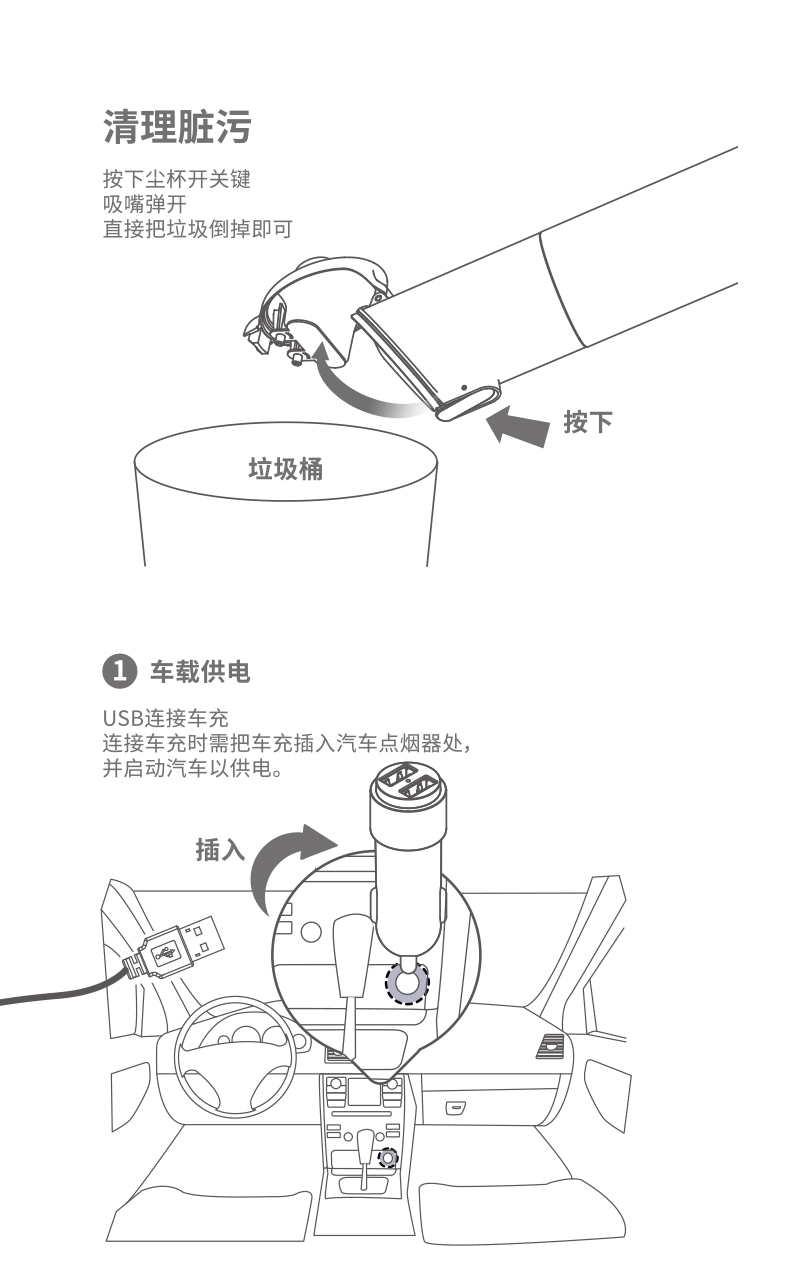 清理脏污

按下尘杯开关键
吸嘴弹开
直接把垃圾倒掉即可

按下

垃圾桶

1 车载供电

USB连接车充
连接车充时需把车充插入汽车点烟器处，
并启动汽车以供电。

插入