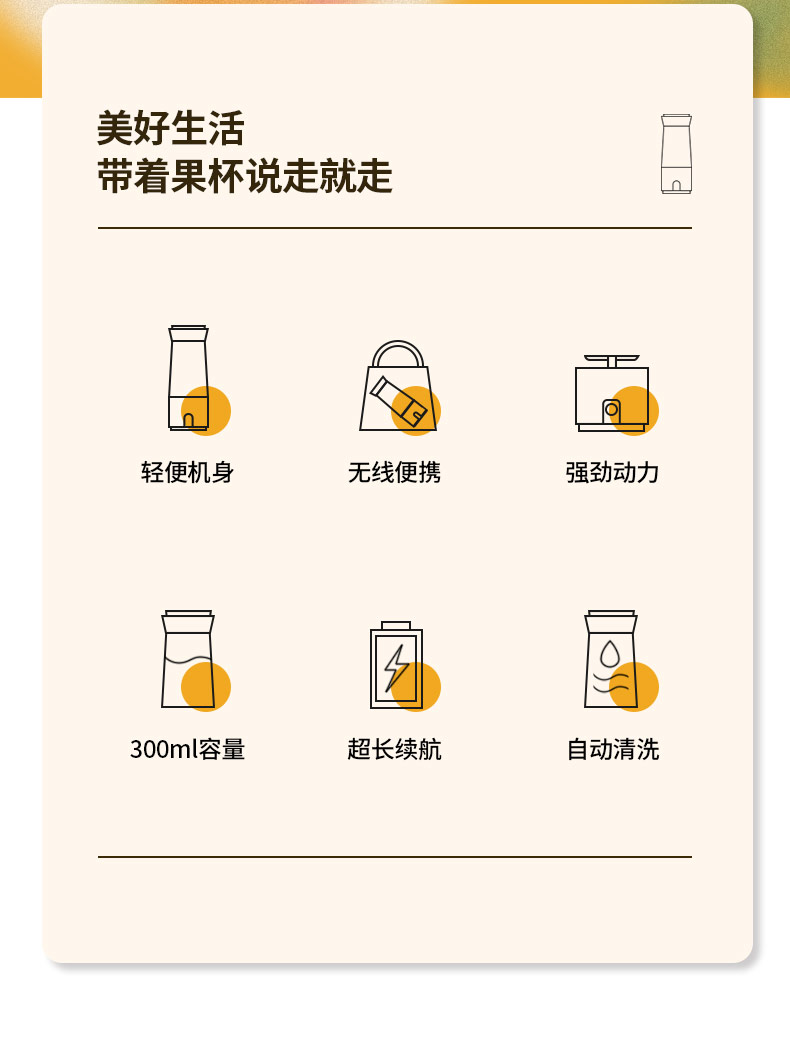 美好生活
带着果杯说走就走

轻便机身

无线便携

强劲动力

300ml容量

超长续航

自动清洗