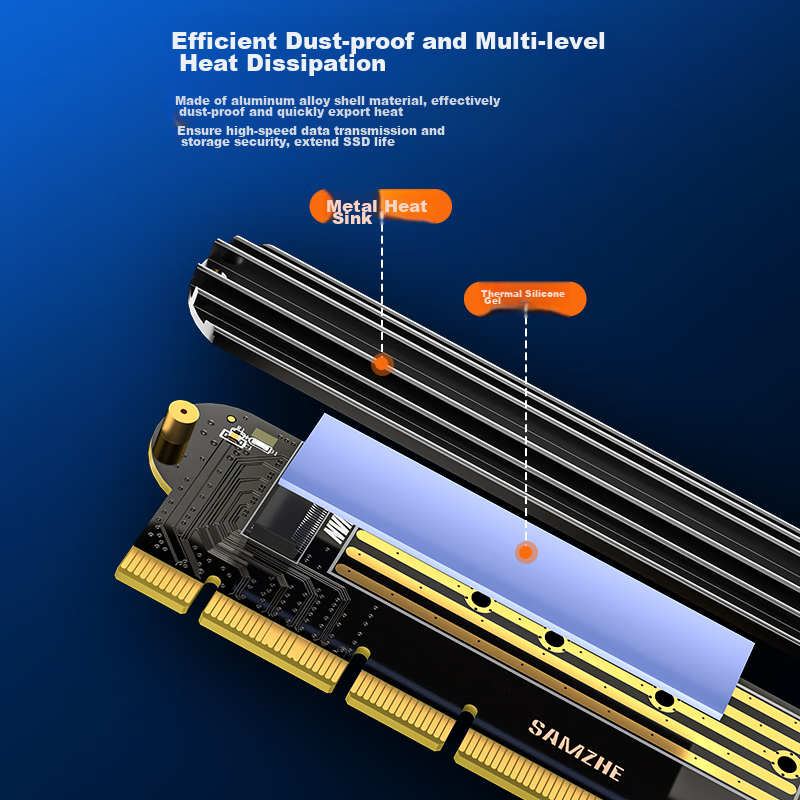 Efficient Dust-proof and Multi-level Heat Dissipation

Made of aluminum alloy shell material, effectively dust-proof and quickly export heat

Ensure high-speed data transmission and storage security, extend SSD life

Metal Heat Sink

Thermal Silicone Gel

SAMZHE