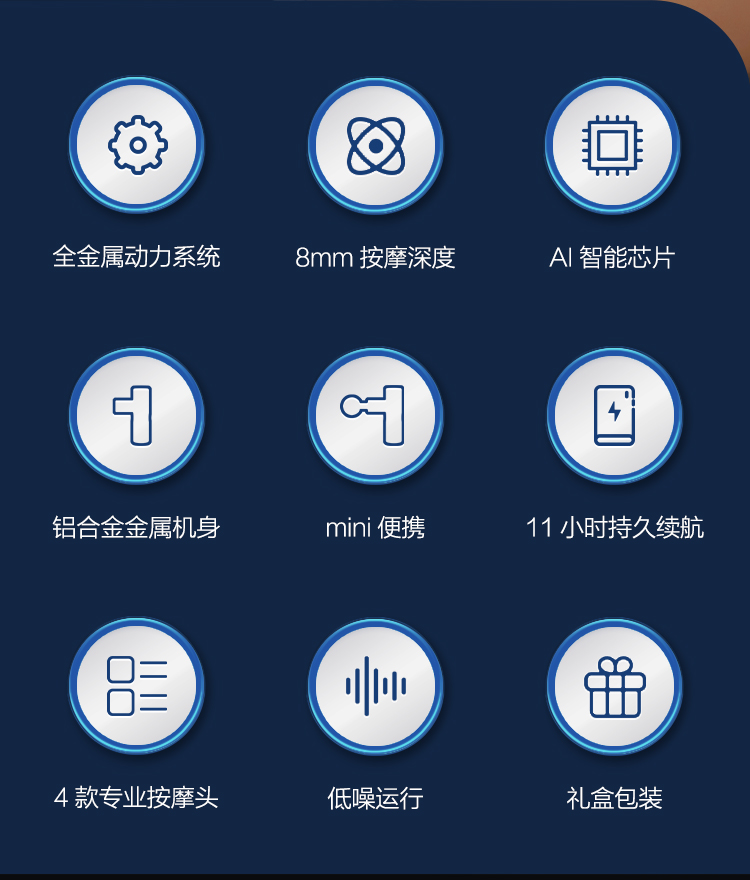 全金属动力系统

8mm按摩深度

AI智能芯片

铝合金金属机身

mini便携

11小时持久续航

4款专业按摩头

低噪运行

礼盒包装