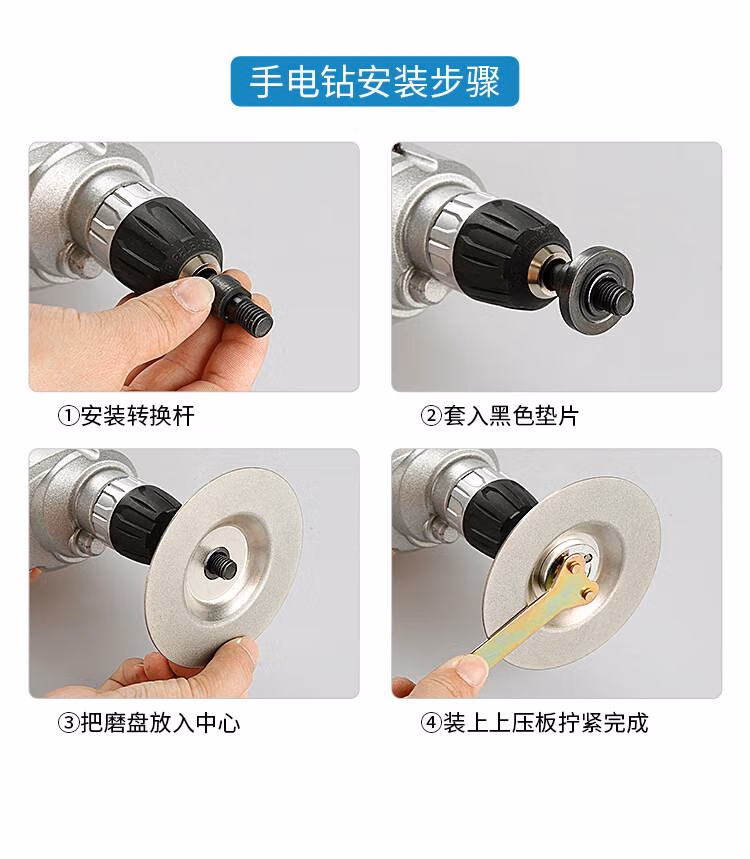 手电钻安装步骤

①安装转换杆

②套入黑色垫片

③把磨盘放入中心

④装上上压板拧紧完成