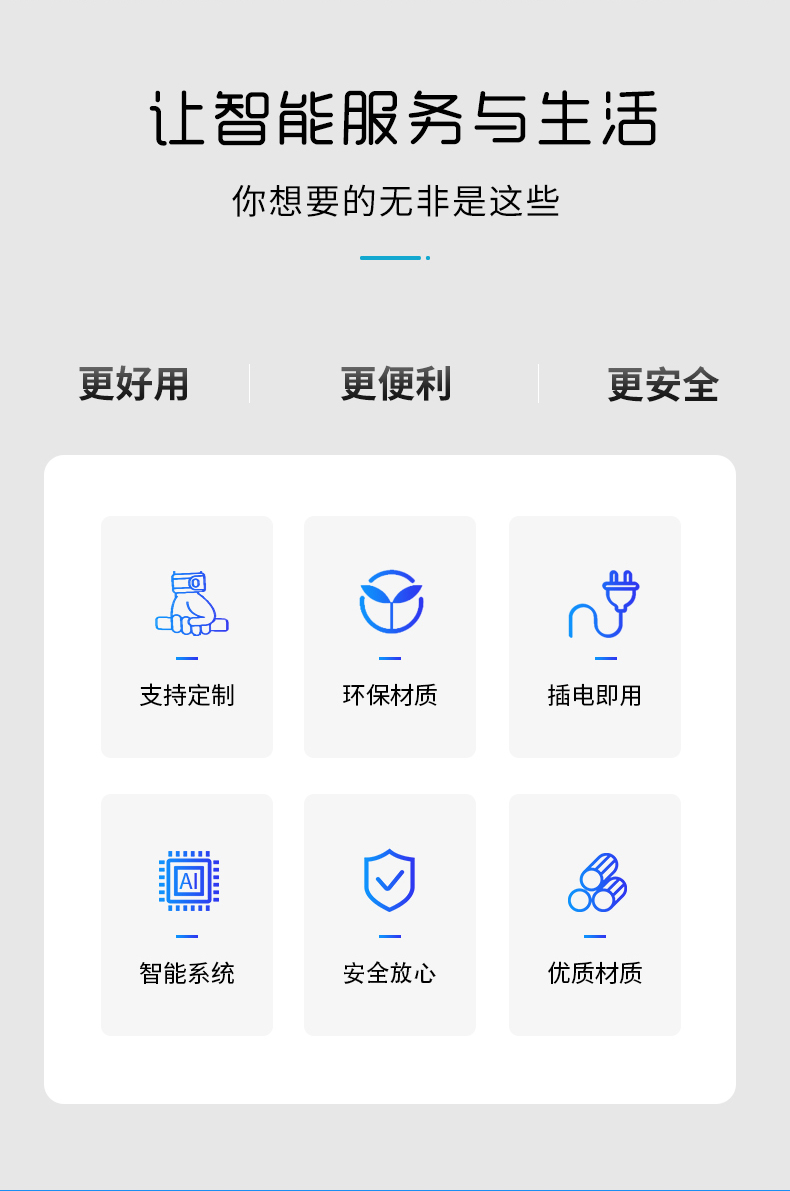 让智能服务与生活

你想要的无非是这些

更好用 更便利 更安全

支持定制

环保材质

插电即用

AI

智能系统

安全放心

优质材质