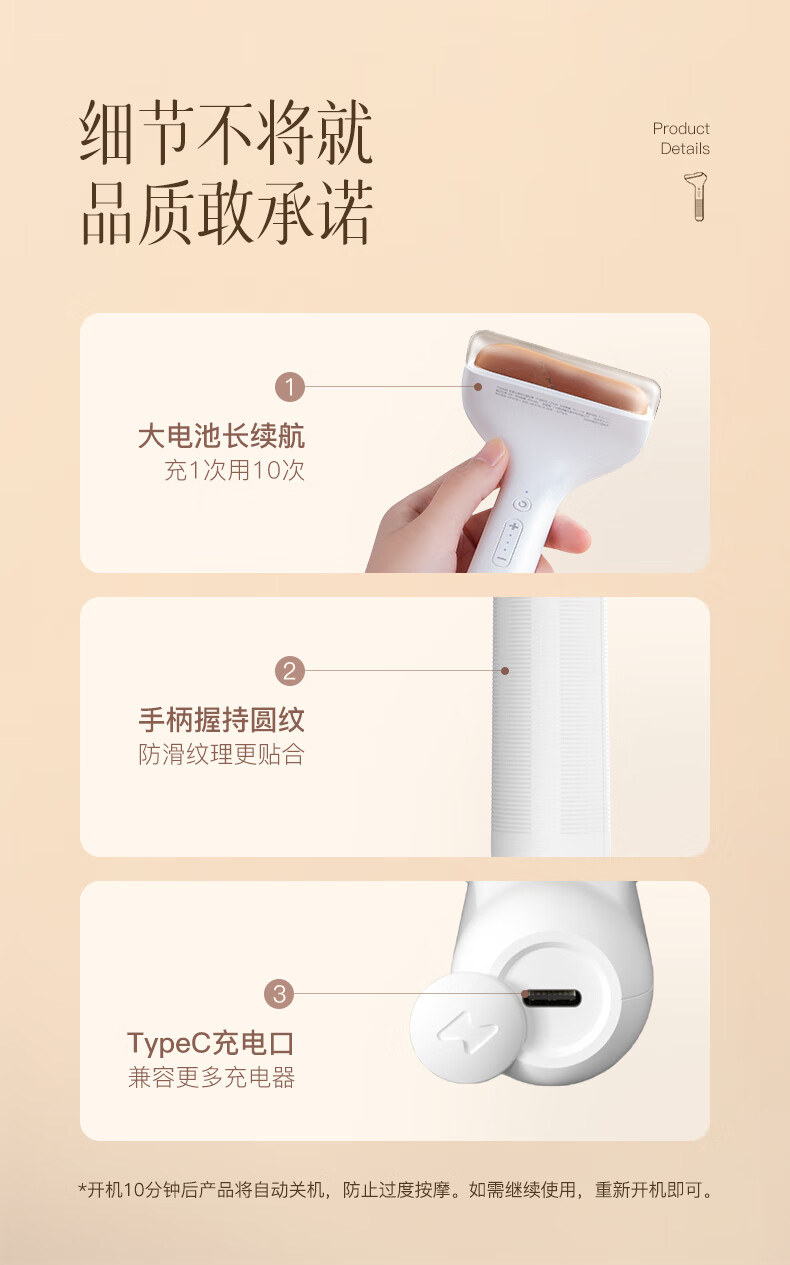 细节不将就
品质敢承诺

Product
Details

1
大电池长续航
充1次用10次

2
手柄握持圆纹
防滑纹理更贴合

3
TypeC充电口
兼容更多充电器

*开机10分钟后产品将自动关机，防止过度按摩。如需继续使用，重新开机即可。