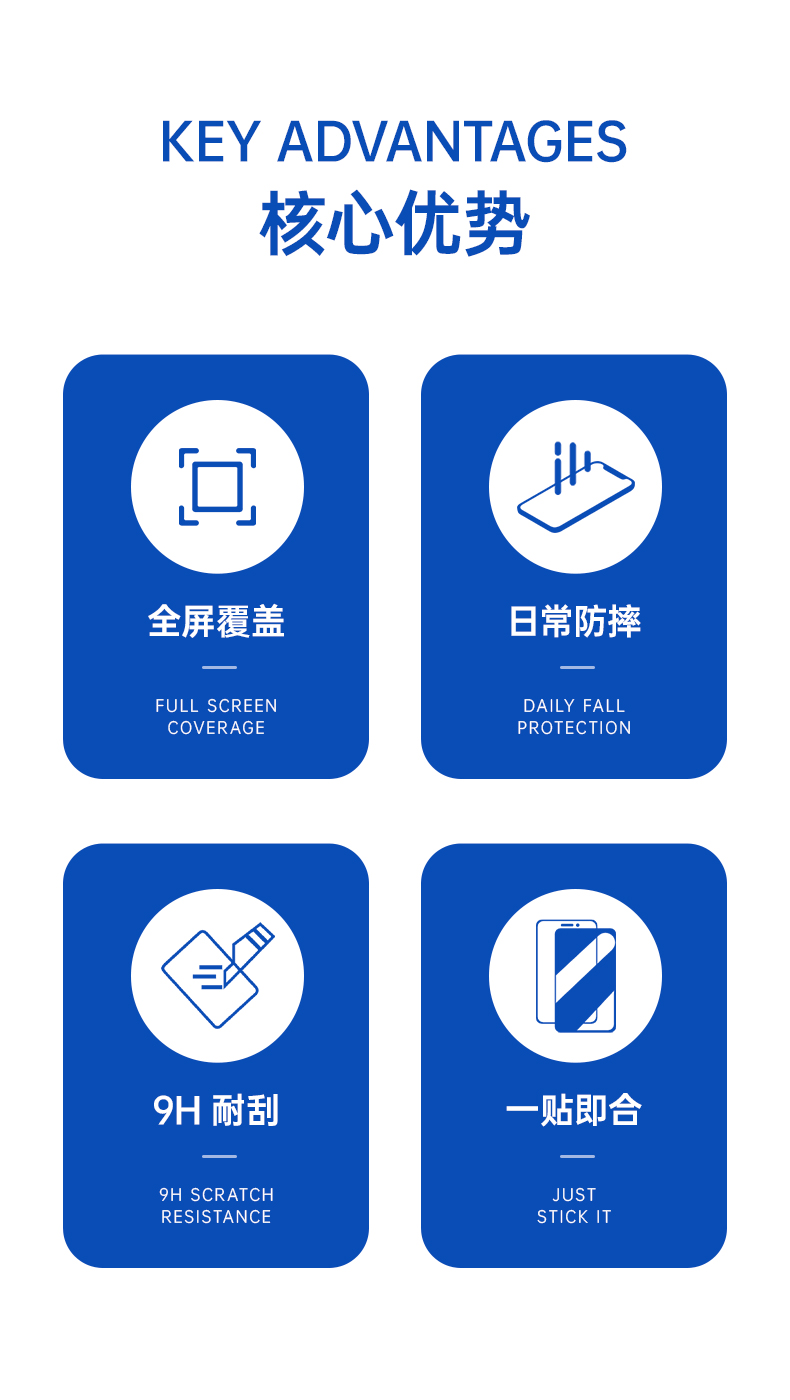 KEY ADVANTAGES
核心优势

全屏覆盖

FULL SCREEN
COVERAGE

日常防摔

DAILY FALL
PROTECTION

9H耐刮

9H SCRATCH
RESISTANCE

一贴即合

JUST
STICK IT