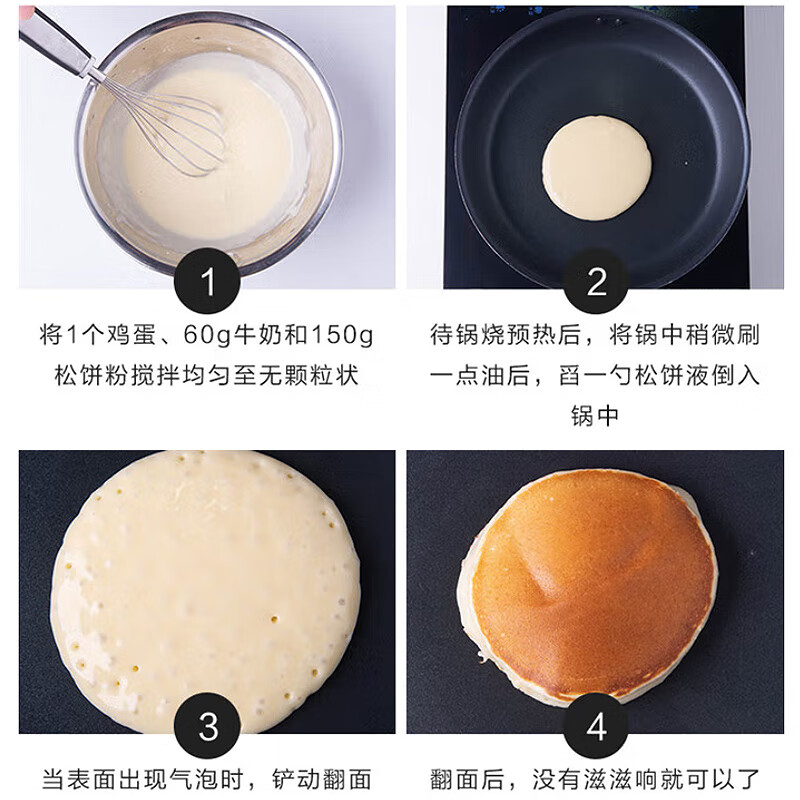 1

将1个鸡蛋、60g牛奶和150g松饼粉搅拌均匀至无颗粒状

2

待锅烧预热后，将锅中稍微刷一点油后，舀一勺松饼液倒入锅中

3

当表面出现气泡时，铲动翻面

4

翻面后，没有滋滋响就可以了