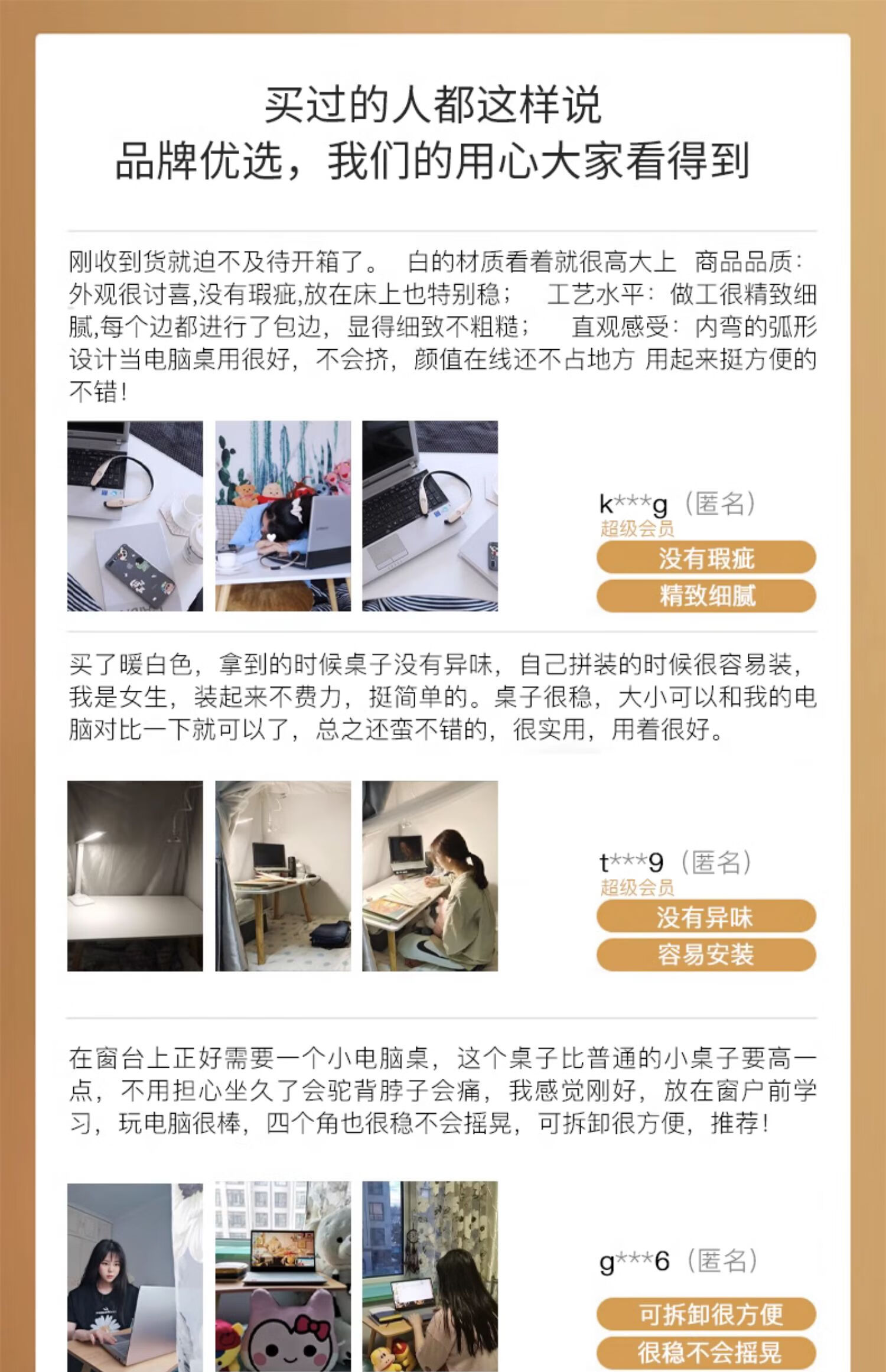 买过的人都这样说
品牌优选，我们的用心大家看得到

刚收到货就迫不及待开箱了。 白的材质看着就很高大上 商品品质：外观很讨喜,没有瑕疵,放在床上也特别稳； 工艺水平：做工很精致细腻,每个边都进行了包边，显得细致不粗糙； 直观感受：内弯的弧形设计当电脑桌用很好，不会挤，颜值在线还不占地方 用起来挺方便的不错！

k***g（匿名）
超级会员
没有瑕疵
精致细腻

买了暖白色，拿到的时候桌子没有异味，自己拼装的时候很容易装，我是女生，装起来不费力，挺简单的。桌子很稳，大小可以和我的电脑对比一下就可以了，总之还蛮不错的，很实用，用着很好。

t***9（匿名）
超级会员
没有异味
容易安装

在窗台上正好需要一个小电脑桌，这个桌子比普通的小桌子要高一点，不用担心坐久了会驼背脖子会痛，我感觉刚好，放在窗户前学习，玩电脑很棒，四个角也很稳不会摇晃，可拆卸很方便，推荐！

g***6（匿名）
可拆卸很方便
很稳不会摇晃