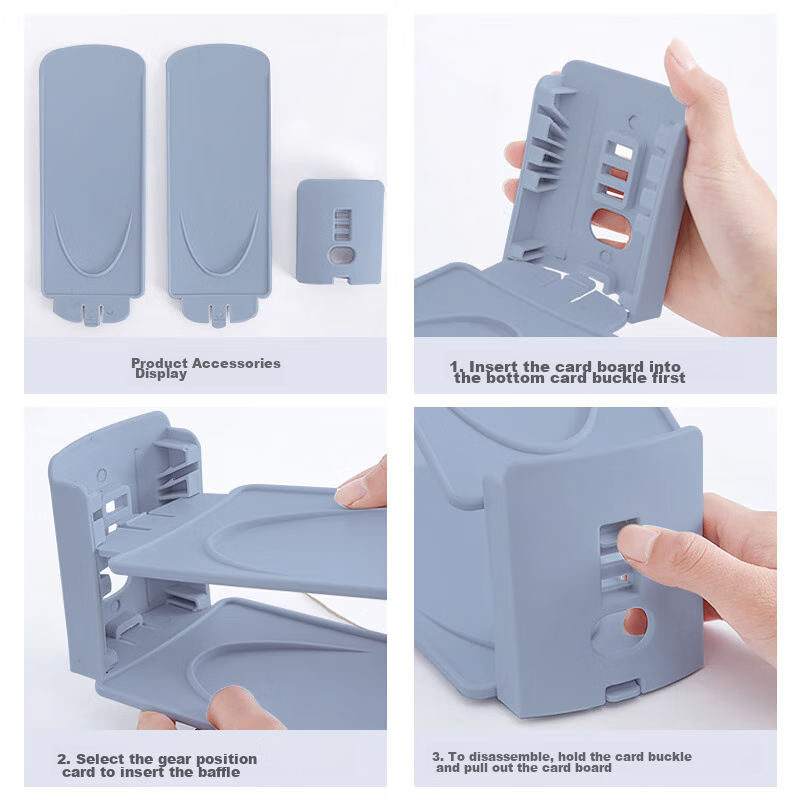 Product Accessories Display

1. Insert the card board into the bottom card buckle first

2. Select the gear position card to insert the baffle

3. To disassemble, hold the card buckle and pull out the card board