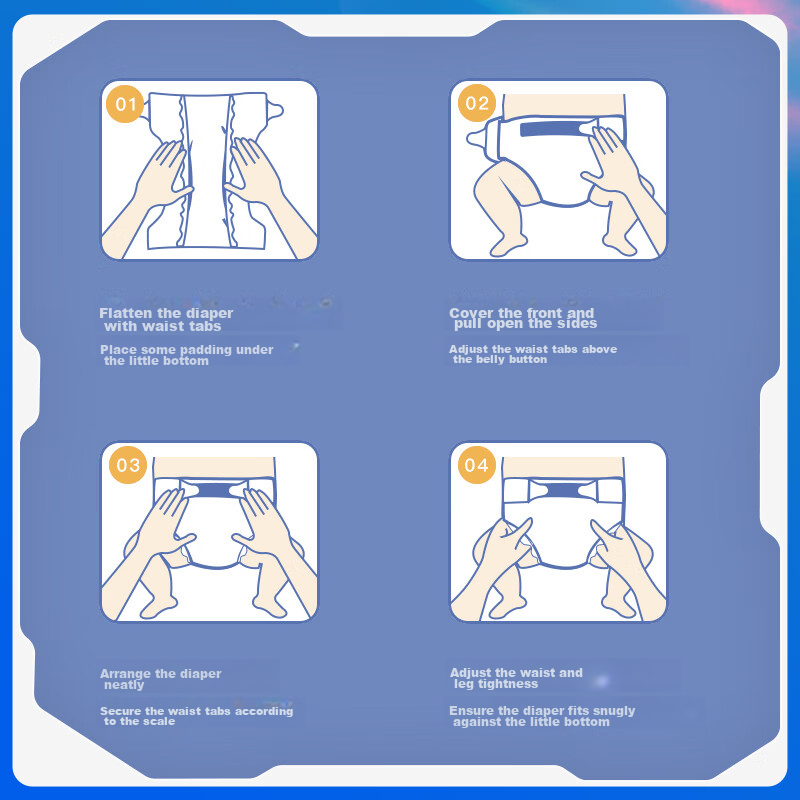 01

Flatten the diaper with waist tabs

Place some padding under the little bottom

02

Cover the front and pull open the sides

Adjust the waist tabs above the belly button

03

Arrange the diaper neatly

Secure the waist tabs according to the scale

04

Adjust the waist and leg tightness

Ensure the diaper fits snugly against the little bottom