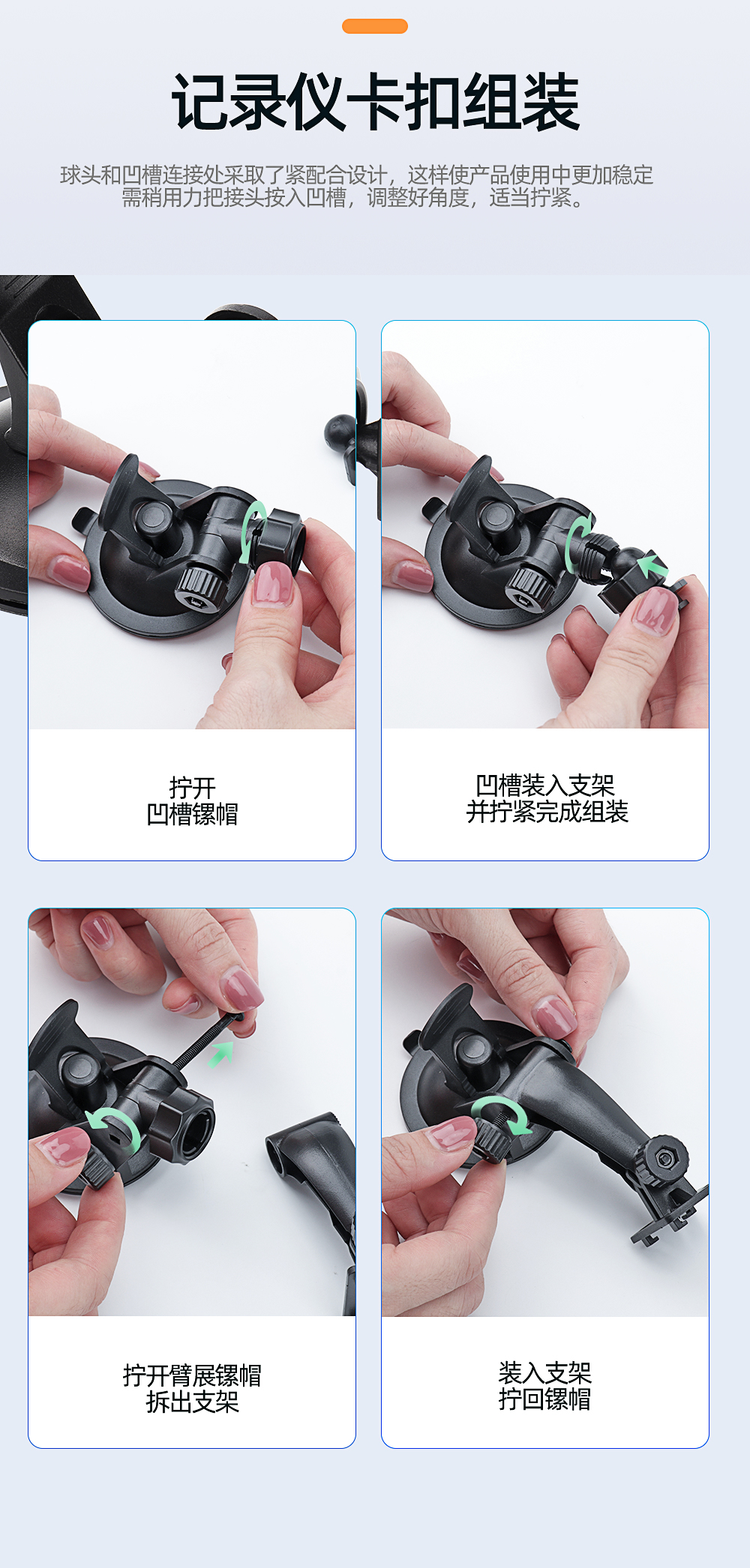 记录仪卡扣组装

球头和凹槽连接处采取了紧配合设计，这样使产品使用中更加稳定
需稍用力把接头按入凹槽，调整好角度，适当拧紧。

拧开
凹槽镙帽

凹槽装入支架
并拧紧完成组装

拧开臂展镙帽
拆出支架

装入支架
拧回镙帽