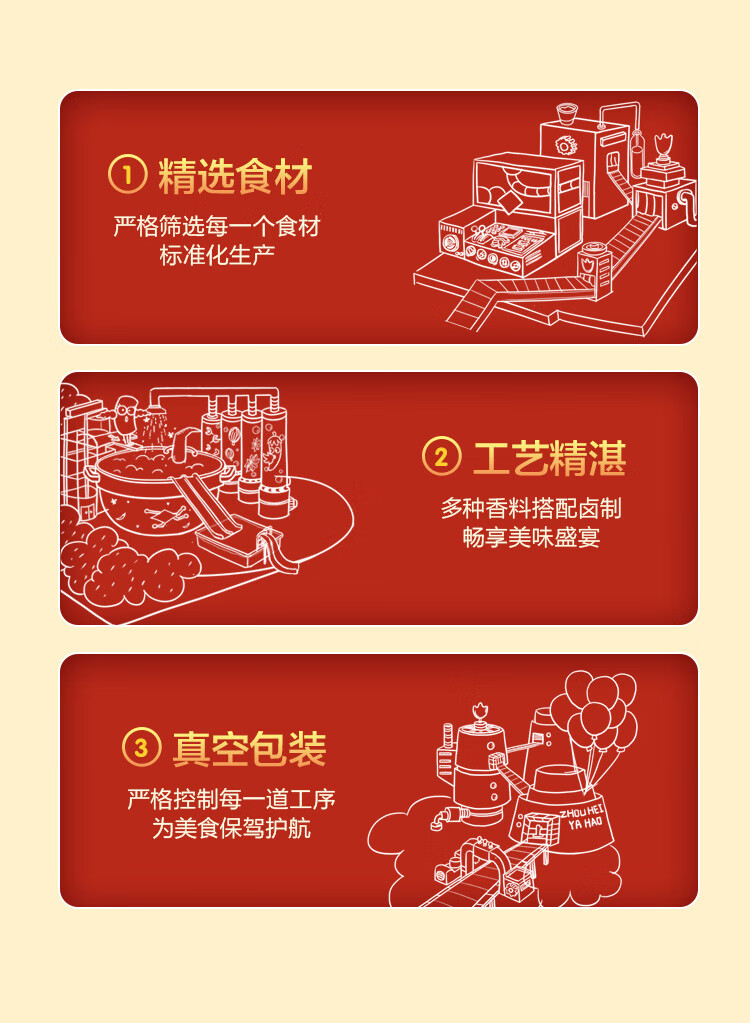 ① 精选食材

严格筛选每一个食材
标准化生产

② 工艺精湛

多种香料搭配卤制
畅享美味盛宴

③ 真空包装

严格控制每一道工序
为美食保驾护航

ZHOU HEI
YA HAO