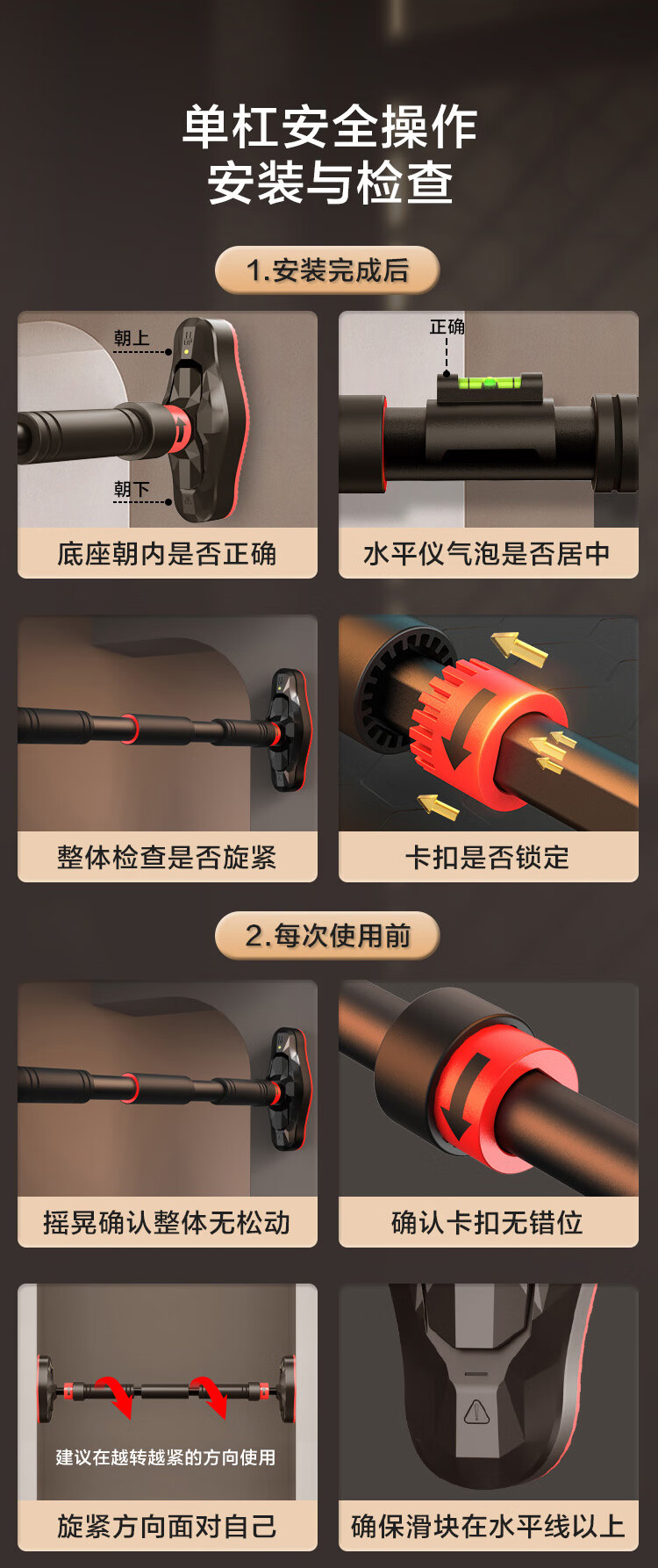 单杠安全操作
安装与检查

1.安装完成后

朝上

朝下

底座朝内是否正确

正确

水平仪气泡是否居中

整体检查是否旋紧

卡扣是否锁定

2.每次使用前

摇晃确认整体无松动

确认卡扣无错位

建议在越转越紧的方向使用

旋紧方向面对自己

确保滑块在水平线以上