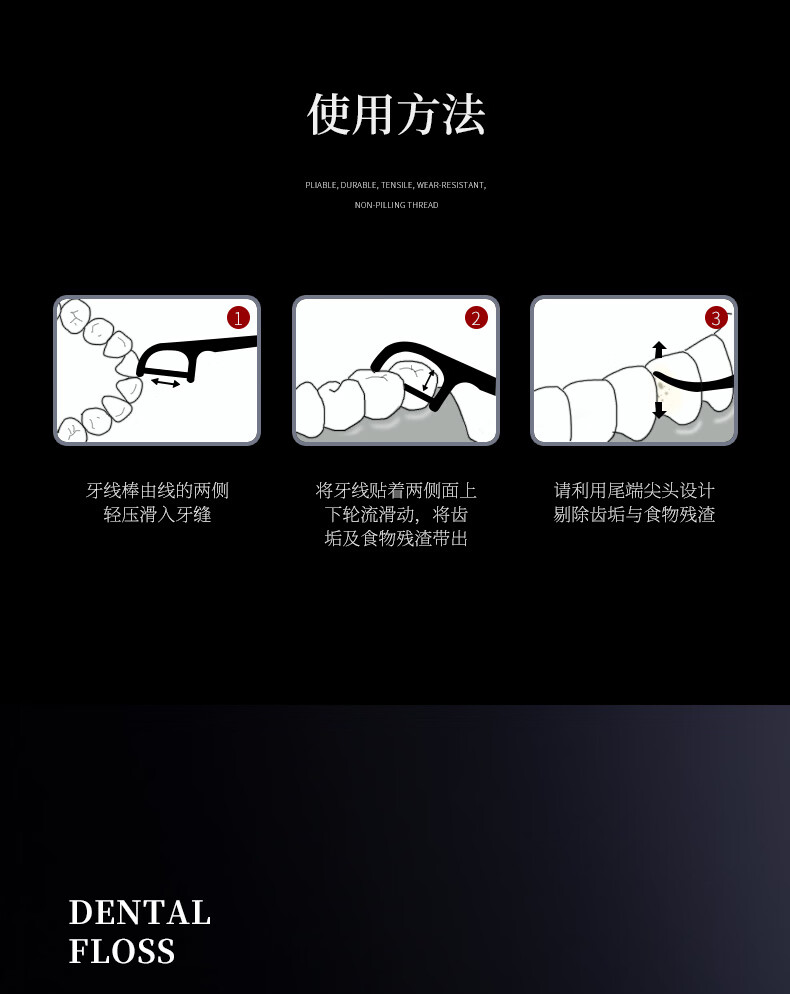 使用方法

PLIABLE, DURABLE, TENSILE, WEAR-RESISTANT, NON-PILLING THREAD

1

2

3

牙线棒由线的两侧轻压滑入牙缝

将牙线贴着两侧面上下轮流滑动，将齿垢及食物残渣带出

请利用尾端尖头设计剔除齿垢与食物残渣

DENTAL FLOSS