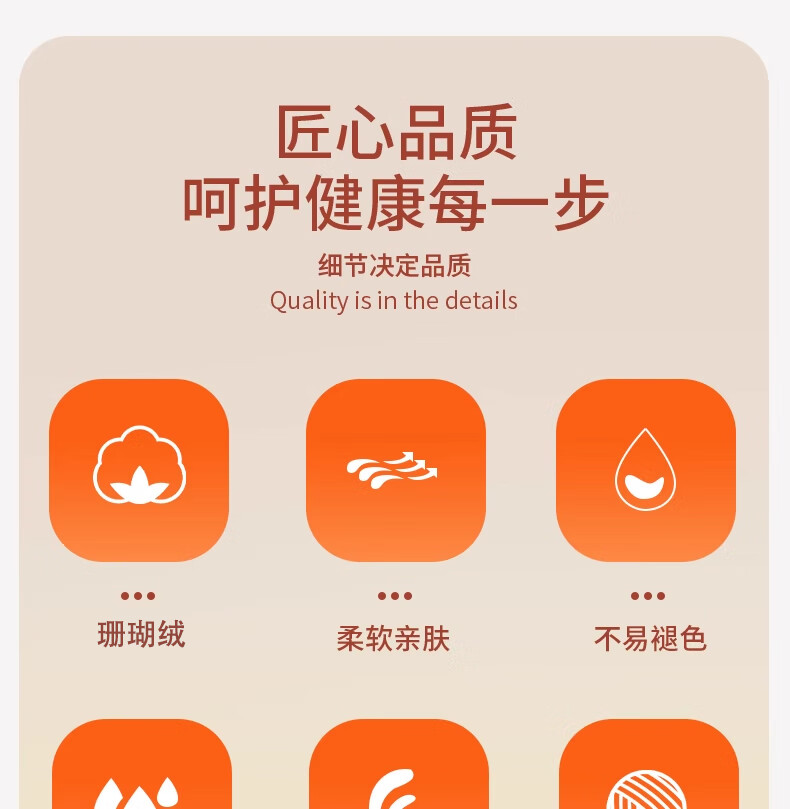 匠心品质
呵护健康每一步

细节决定品质
Quality is in the details

珊瑚绒

柔软亲肤

不易褪色