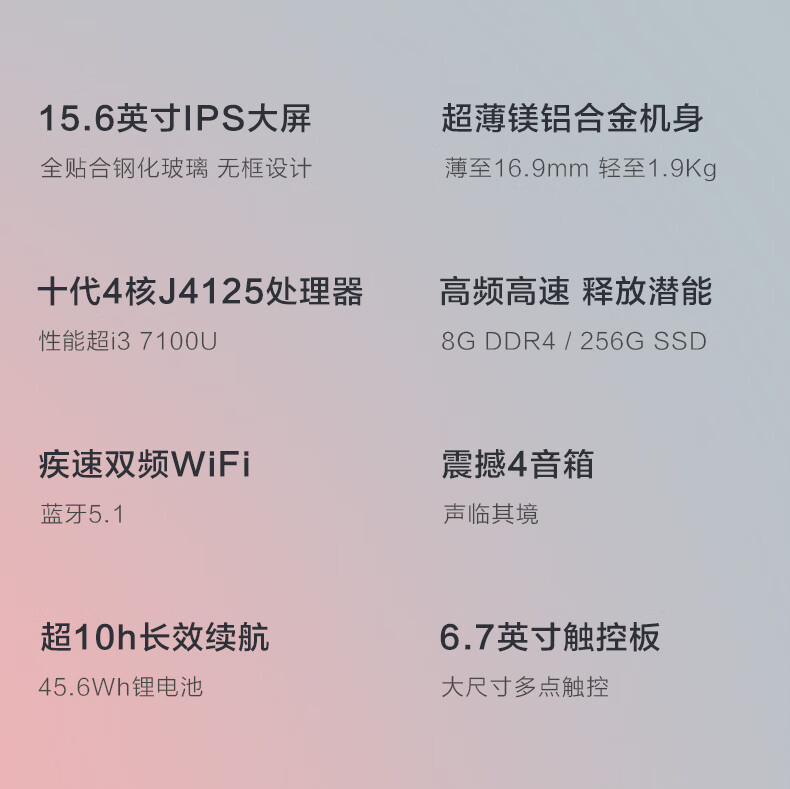 15.6英寸IPS大屏

全贴合钢化玻璃 无框设计

十代4核J4125处理器

性能超i3 7100U

疾速双频WiFi

蓝牙5.1

超10h长效续航

45.6Wh锂电池

超薄镁铝合金机身

薄至16.9mm 轻至1.9Kg

高频高速 释放潜能

8G DDR4 / 256G SSD

震撼4音箱

声临其境

6.7英寸触控板

大尺寸多点触控