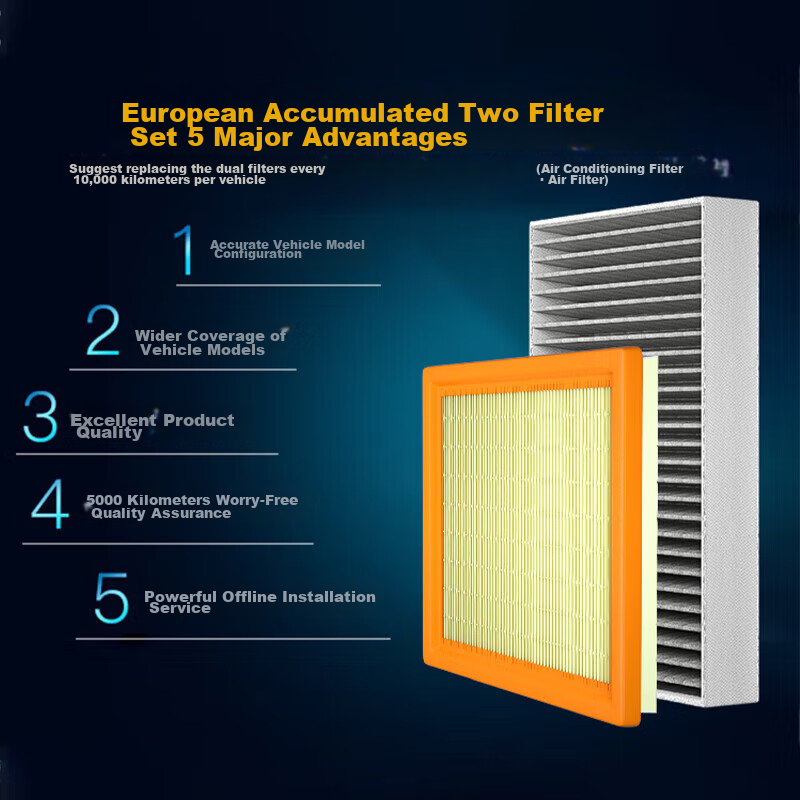 European Accumulated Two Filter Set 5 Major Advantages

Suggest replacing the dual filters every 10,000 kilometers per vehicle

(Air Conditioning Filter · Air Filter)

1 Accurate Vehicle Model Configuration

2 Wider Coverage of Vehicle Models

3 Excellent Product Quality

4 5000 Kilometers Worry-Free Quality Assurance

5 Powerful Offline Installation Service