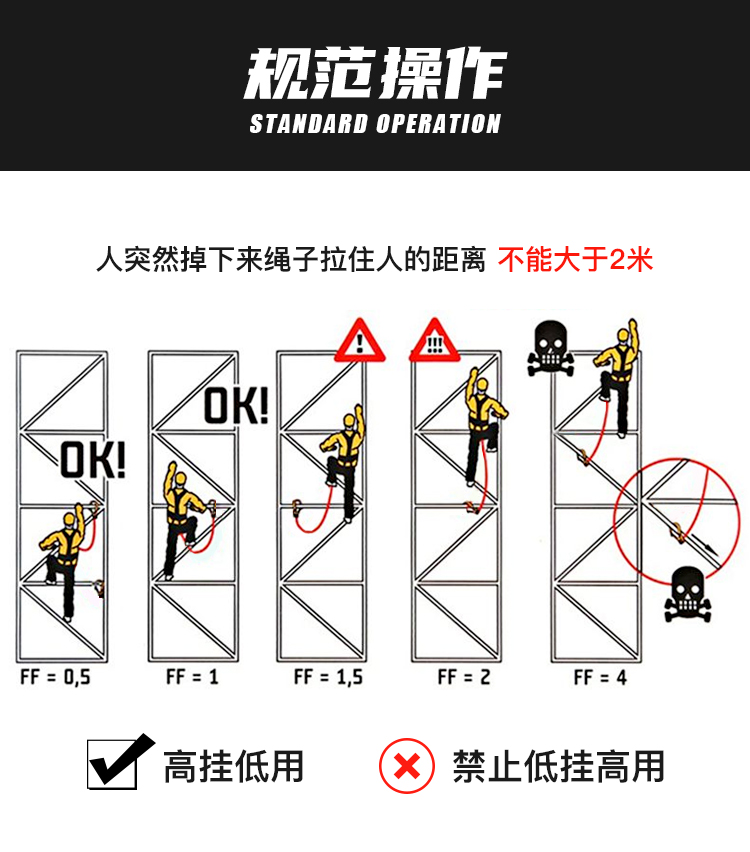 规范操作
STANDARD OPERATION

人突然掉下来绳子拉住人的距离 不能大于2米

OK!

OK!

!

!!!

FF = 0,5

FF = 1

FF = 1,5

FF = 2

FF = 4

高挂低用

禁止低挂高用