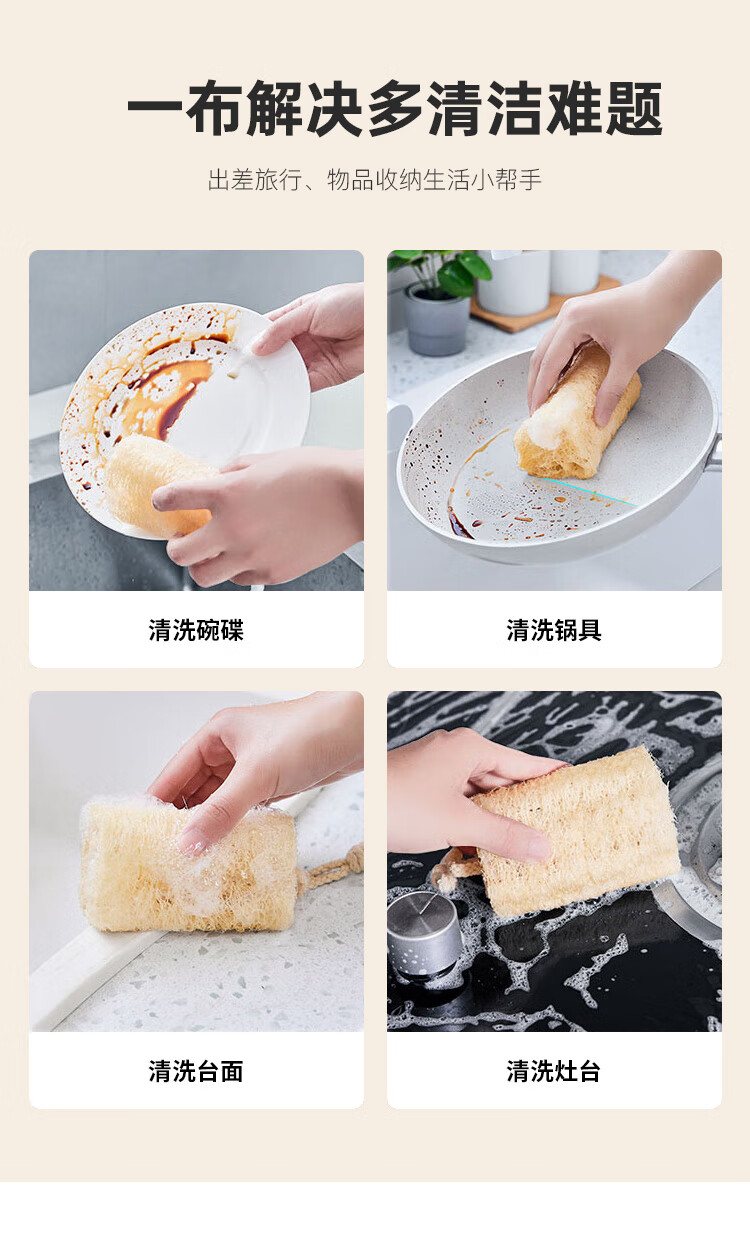 一布解决多清洁难题

出差旅行、物品收纳生活小帮手

清洗碗碟

清洗锅具

清洗台面

清洗灶台